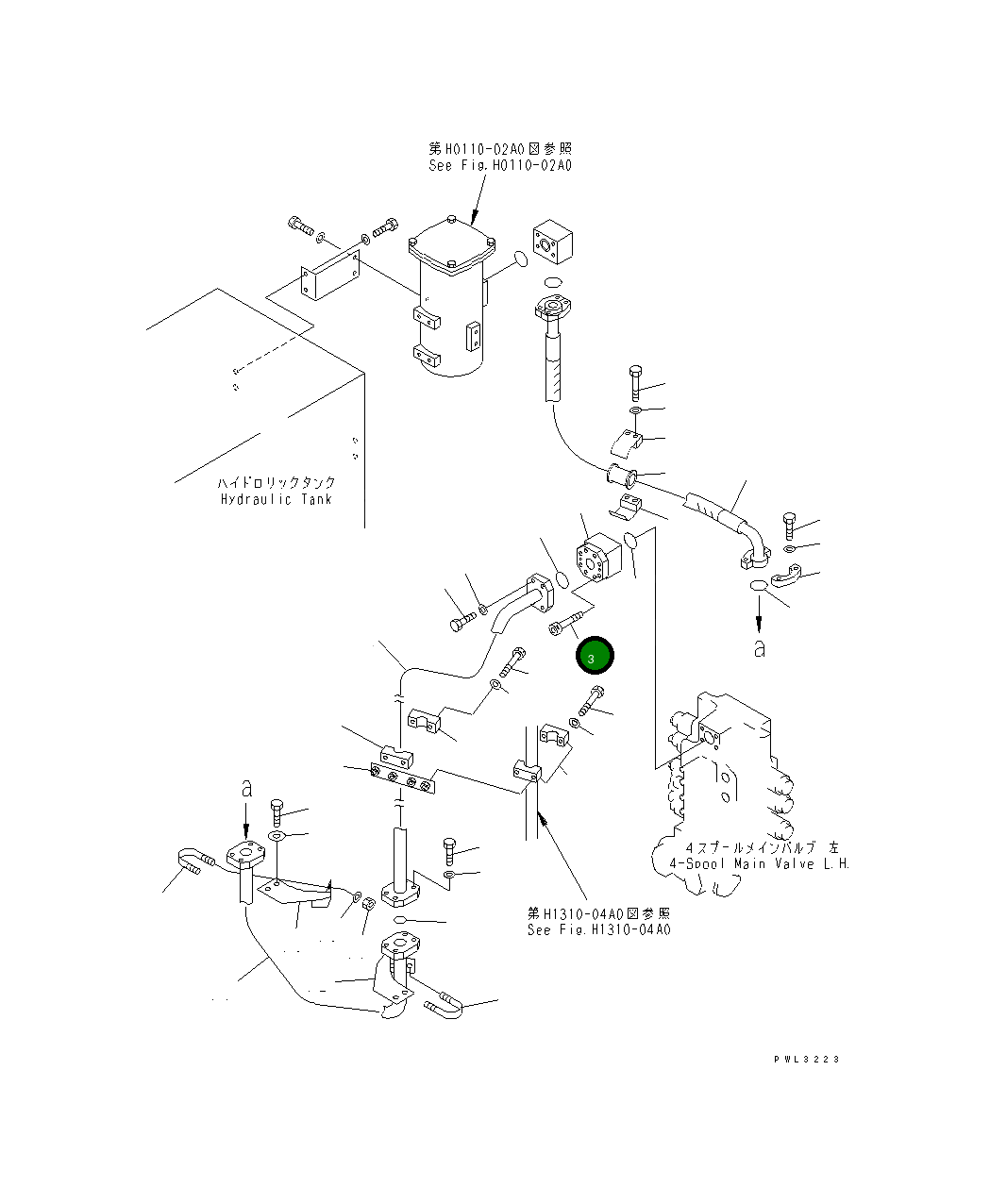 第H0110-02A0図参照
See Fig.H0110-02A0

ハイドロリックタンク
Hydraulic Tank

a

3

a

4スプールメインバルブ 左
4-Spool Main Valve L.H.

第H1310-04A0図参照
See Fig.H1310-04A0

PWL3223