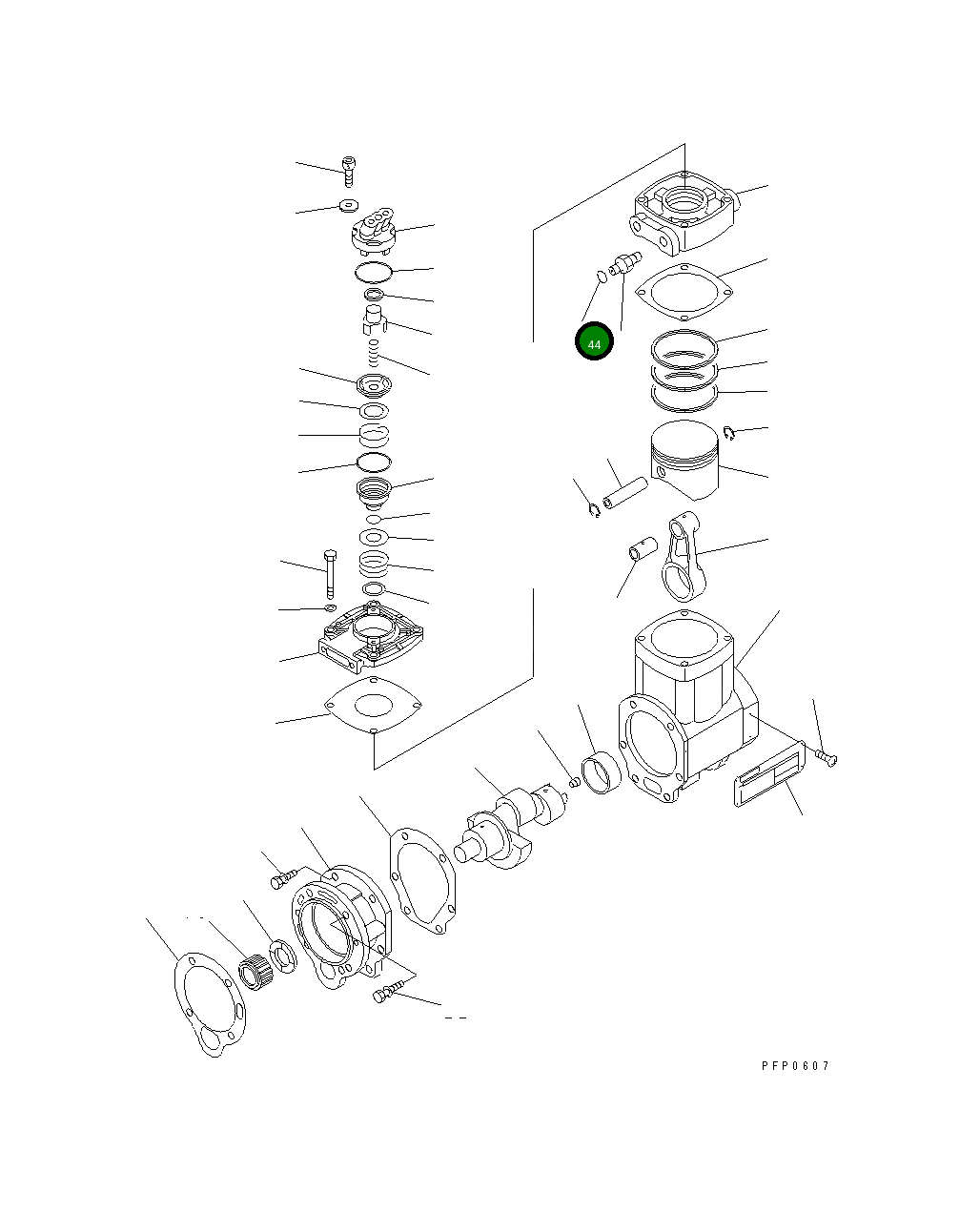 44

PFP0607