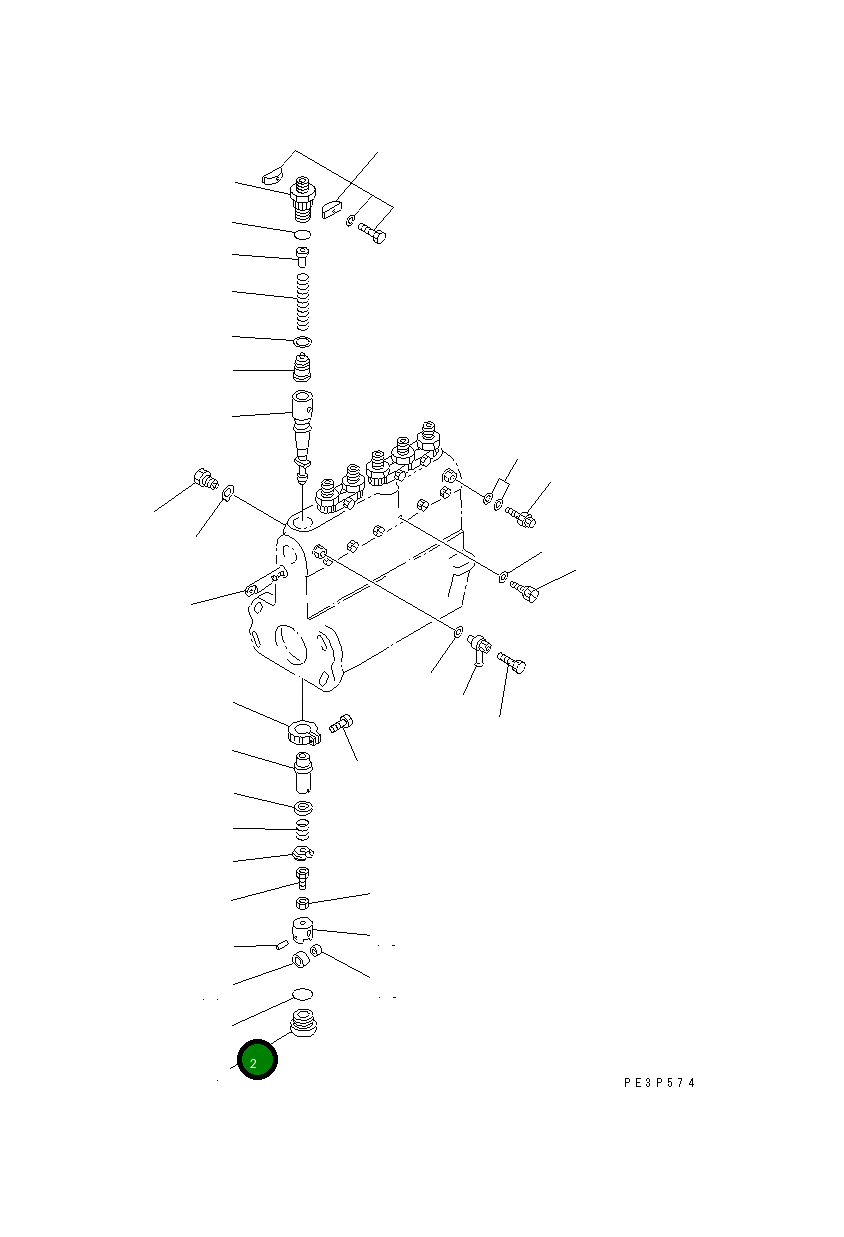 2

PE3P574