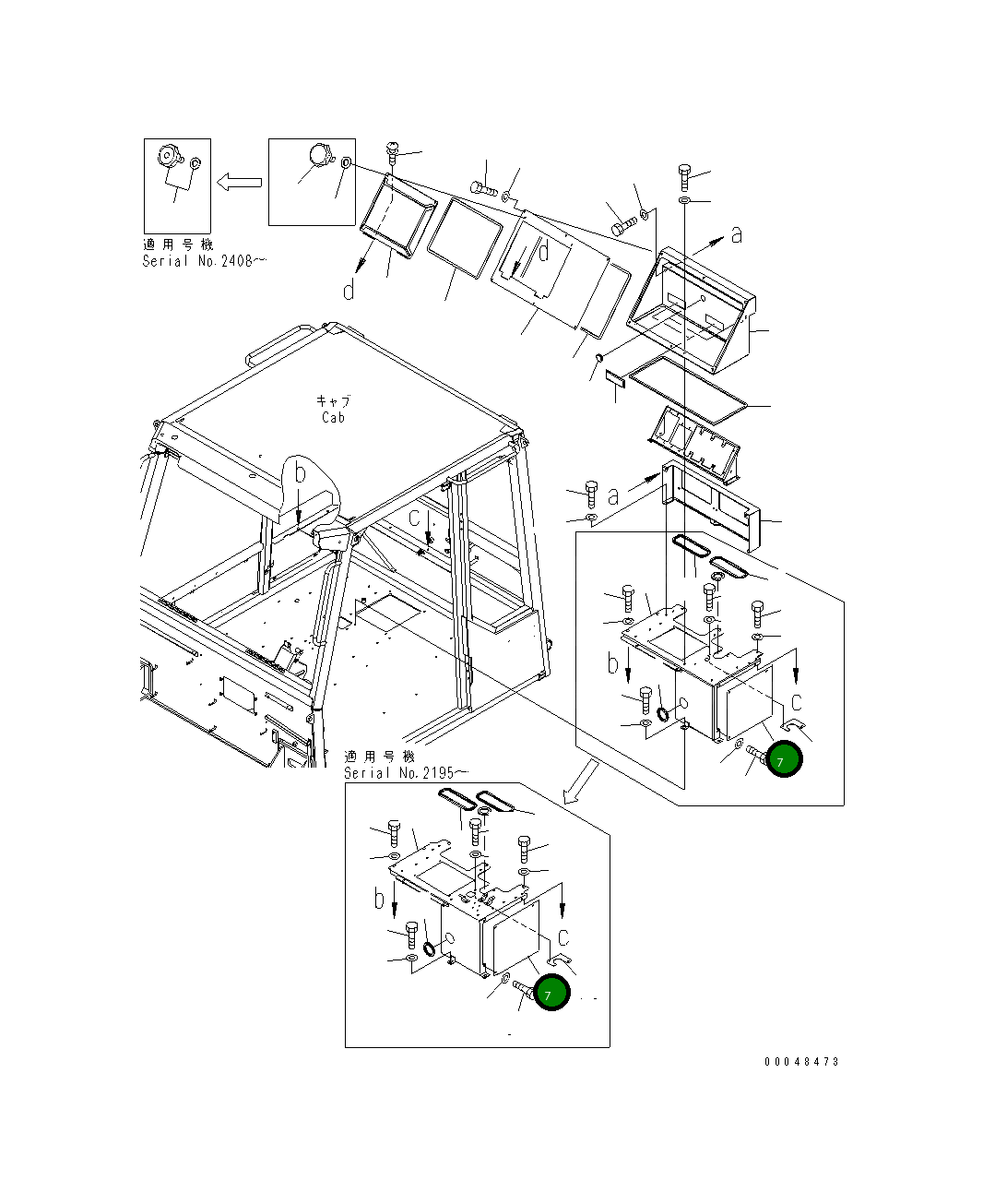 適用号機
Serial No.2408~

d

d

a

キャブ
Cab

b

c

a

b

c

7

適用号機
Serial No.2195~

b

c

7

00048473