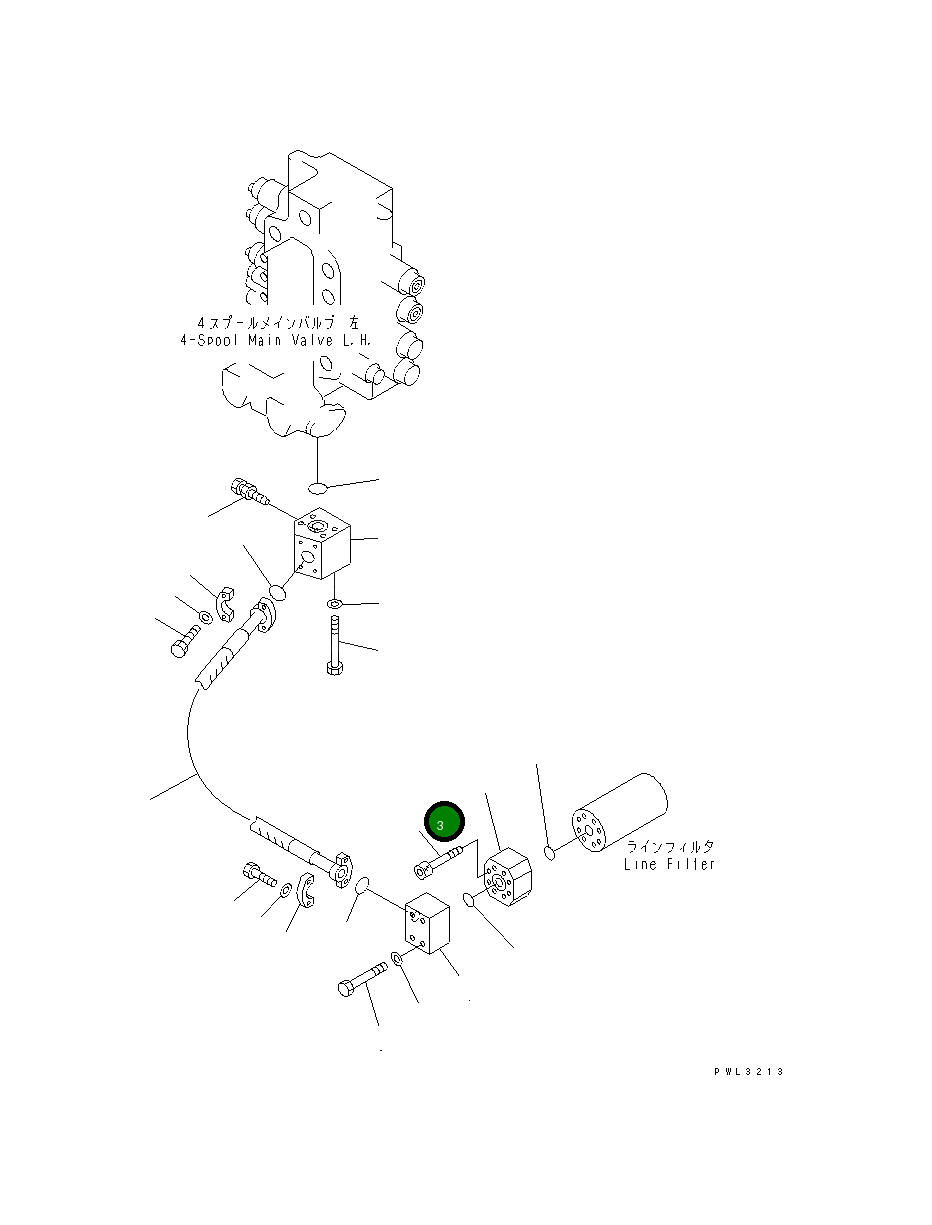 4スプールメインバルブ 左
4-Spool Main Valve L.H.

3

ラインフィルタ
Line Filter

PWL3213