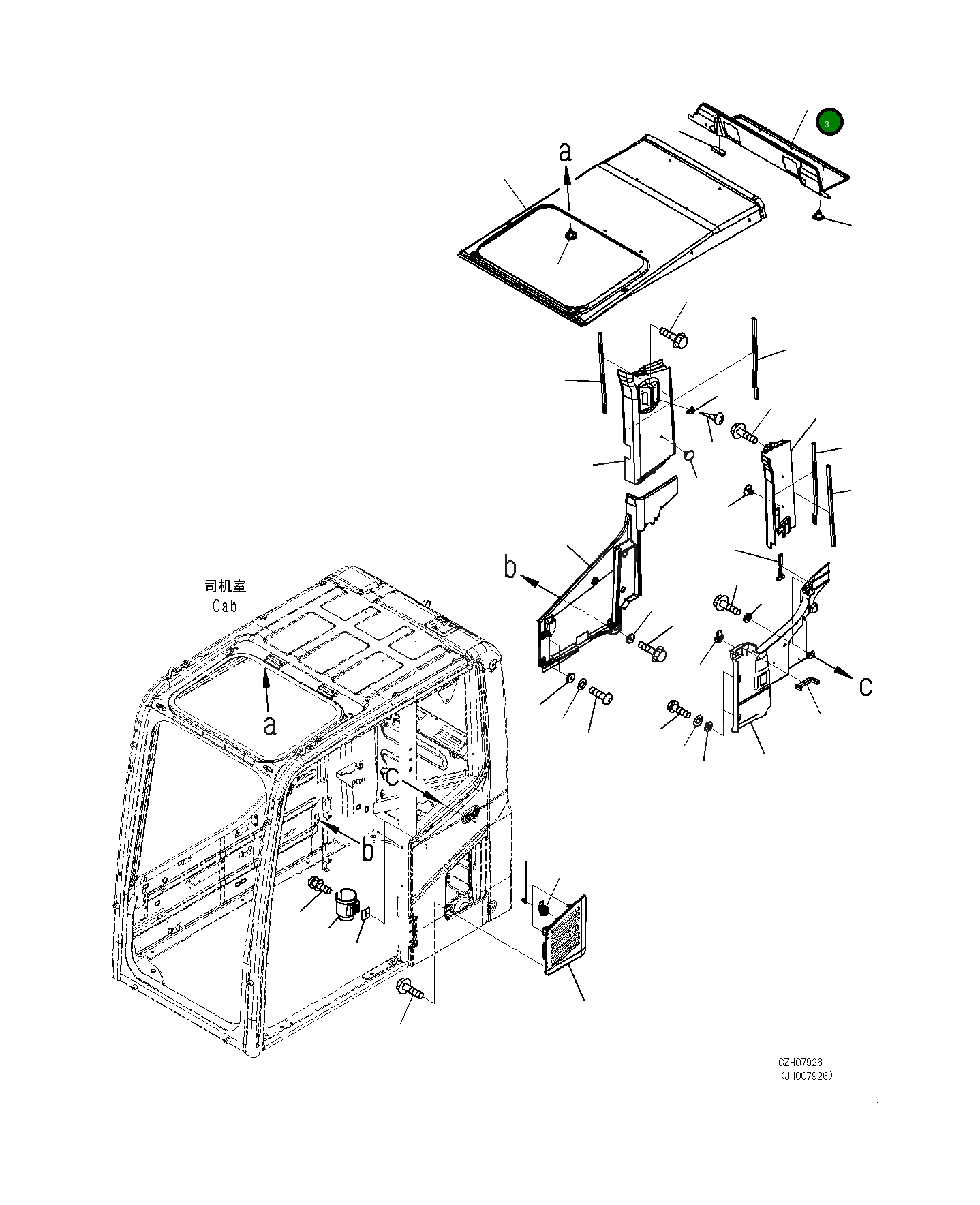 3

a

b

c

司机室
Cab

a

c

b

CZH07926
(JH007926)