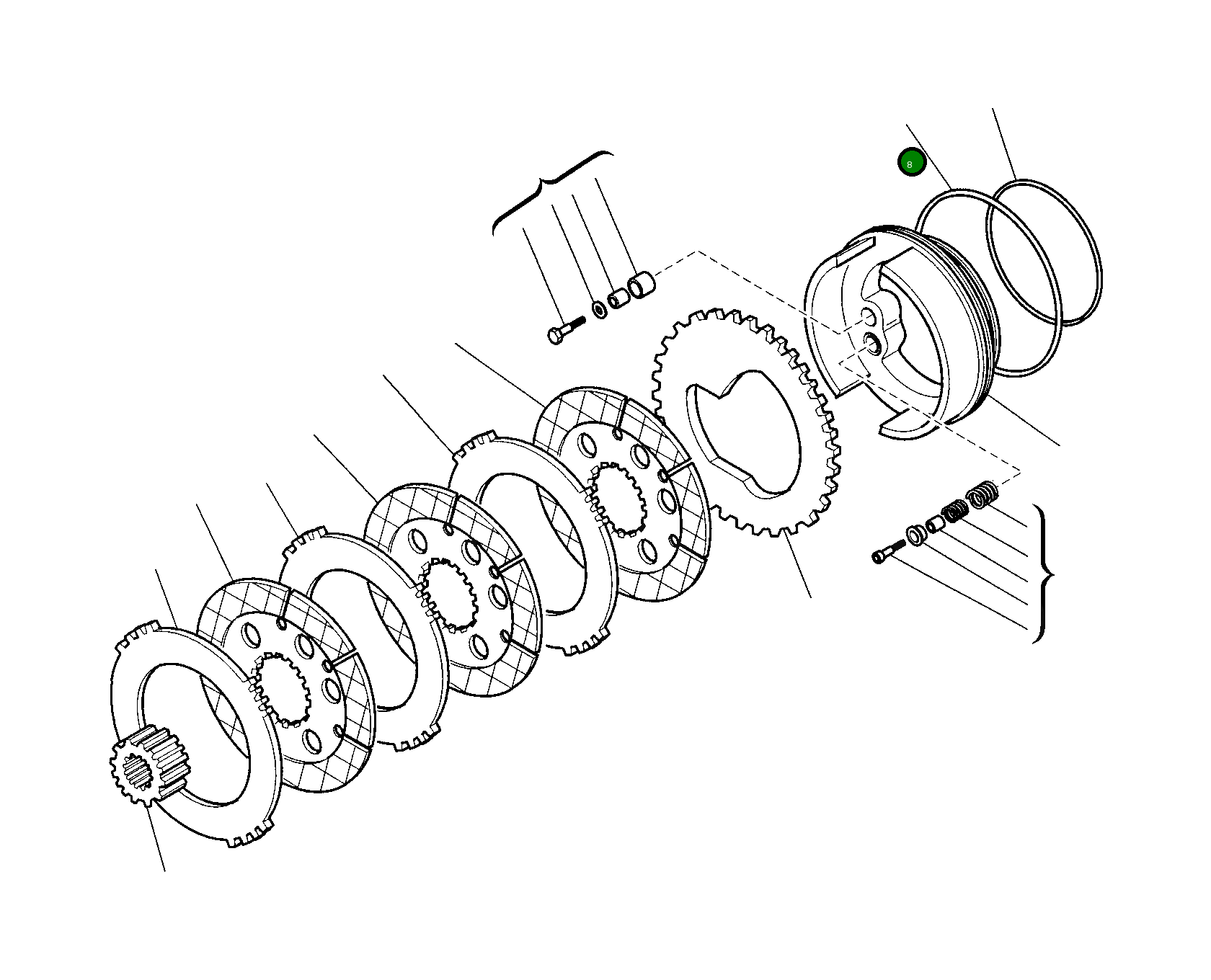 8