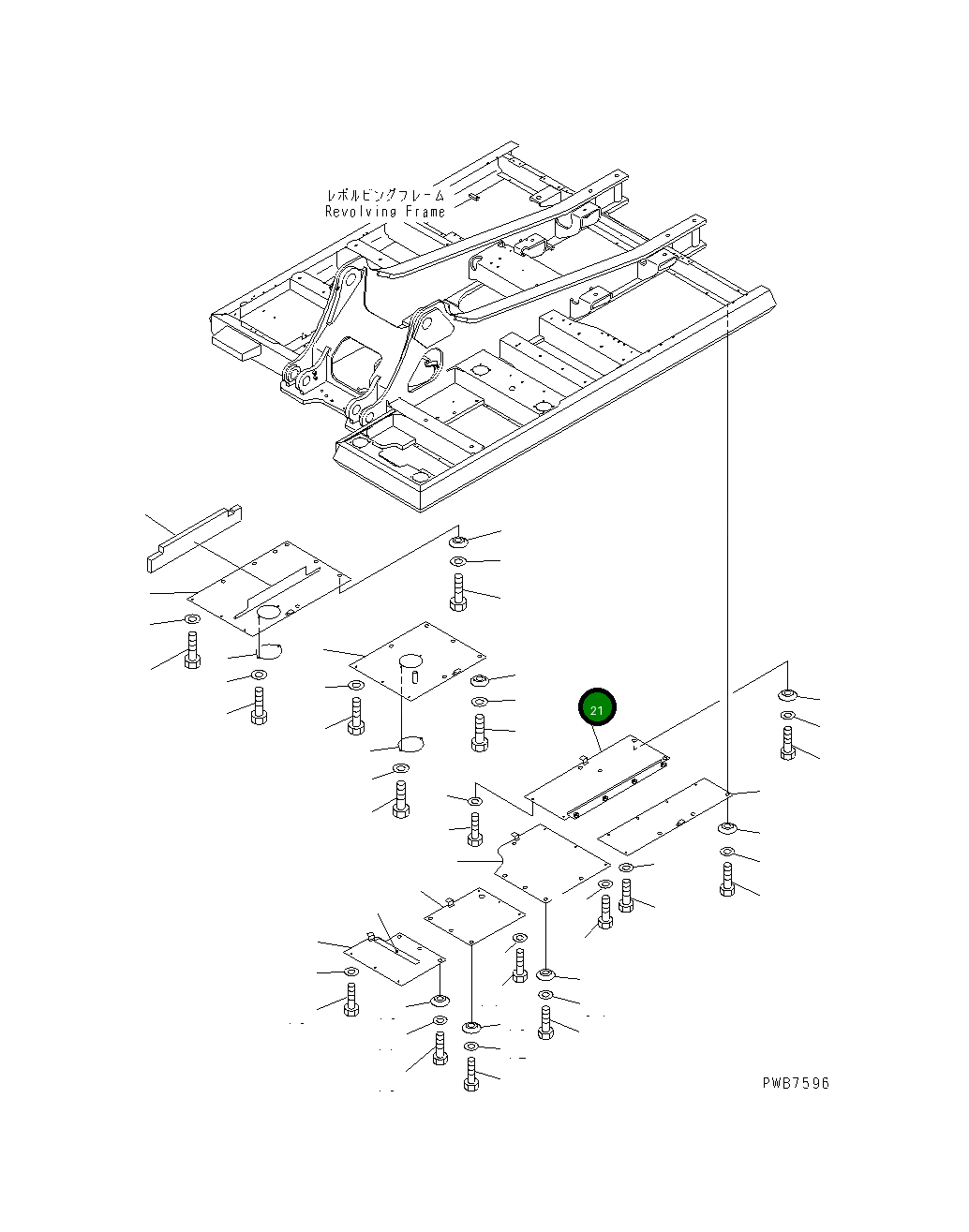 レボルビングフレーム
Revolving Frame

21

PWB7596