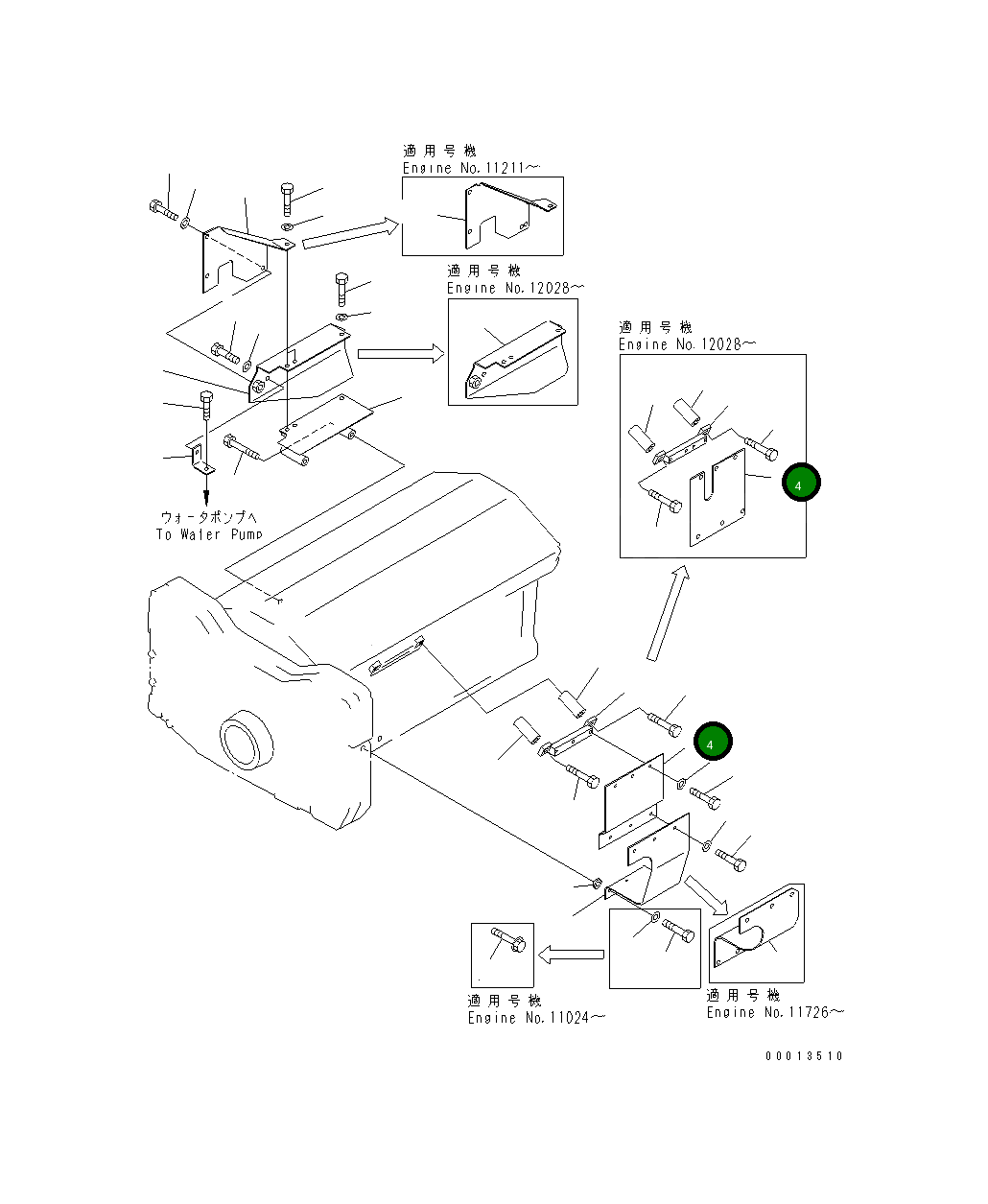 適用号機
Engine No.11211～

適用号機
Engine No.12028～

適用号機
Engine No.12028～

4

ウォータポンプへ
To Water Pump

4

適用号機
Engine No.11024～

適用号機
Engine No.11726～

00013510