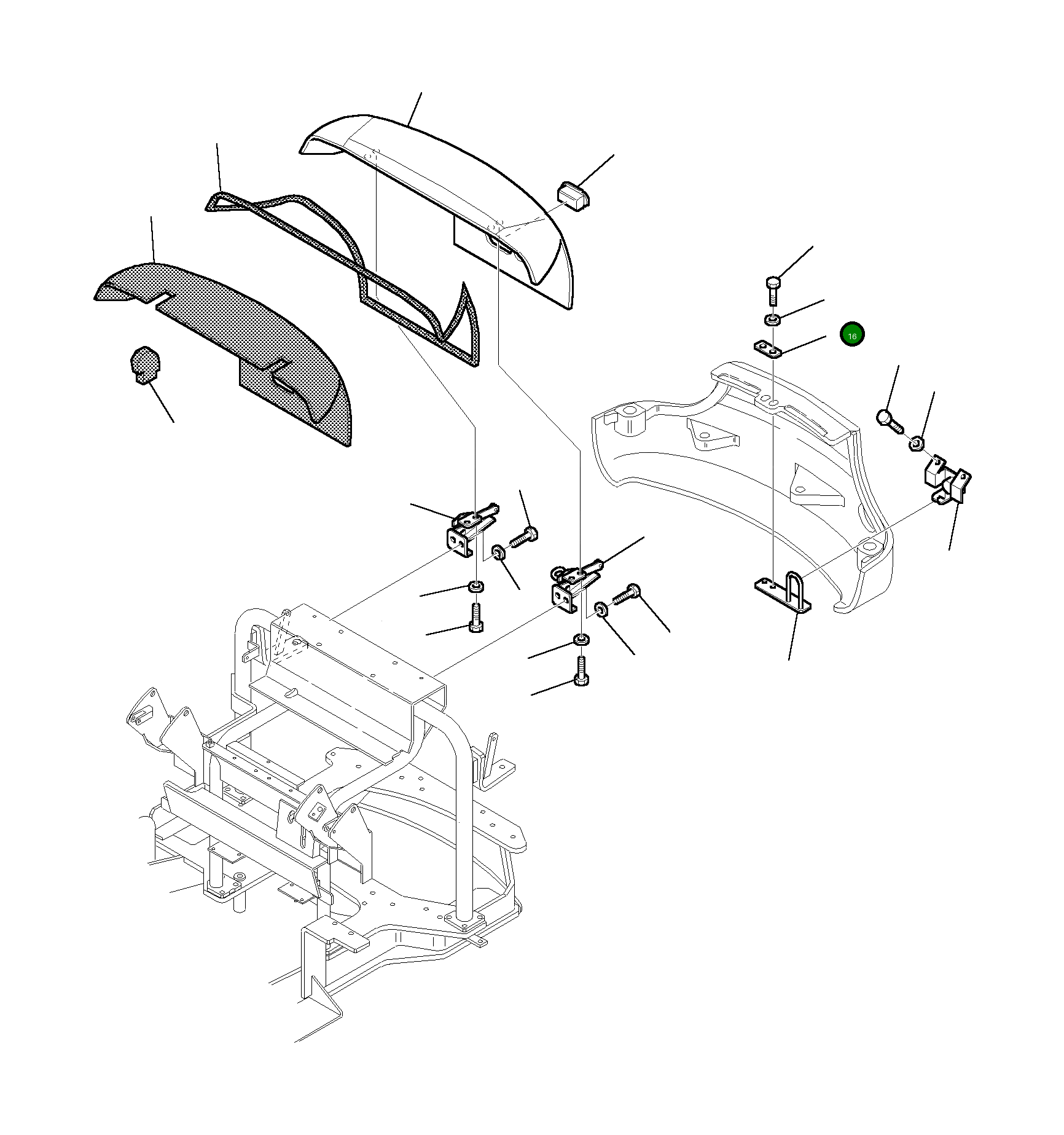 16