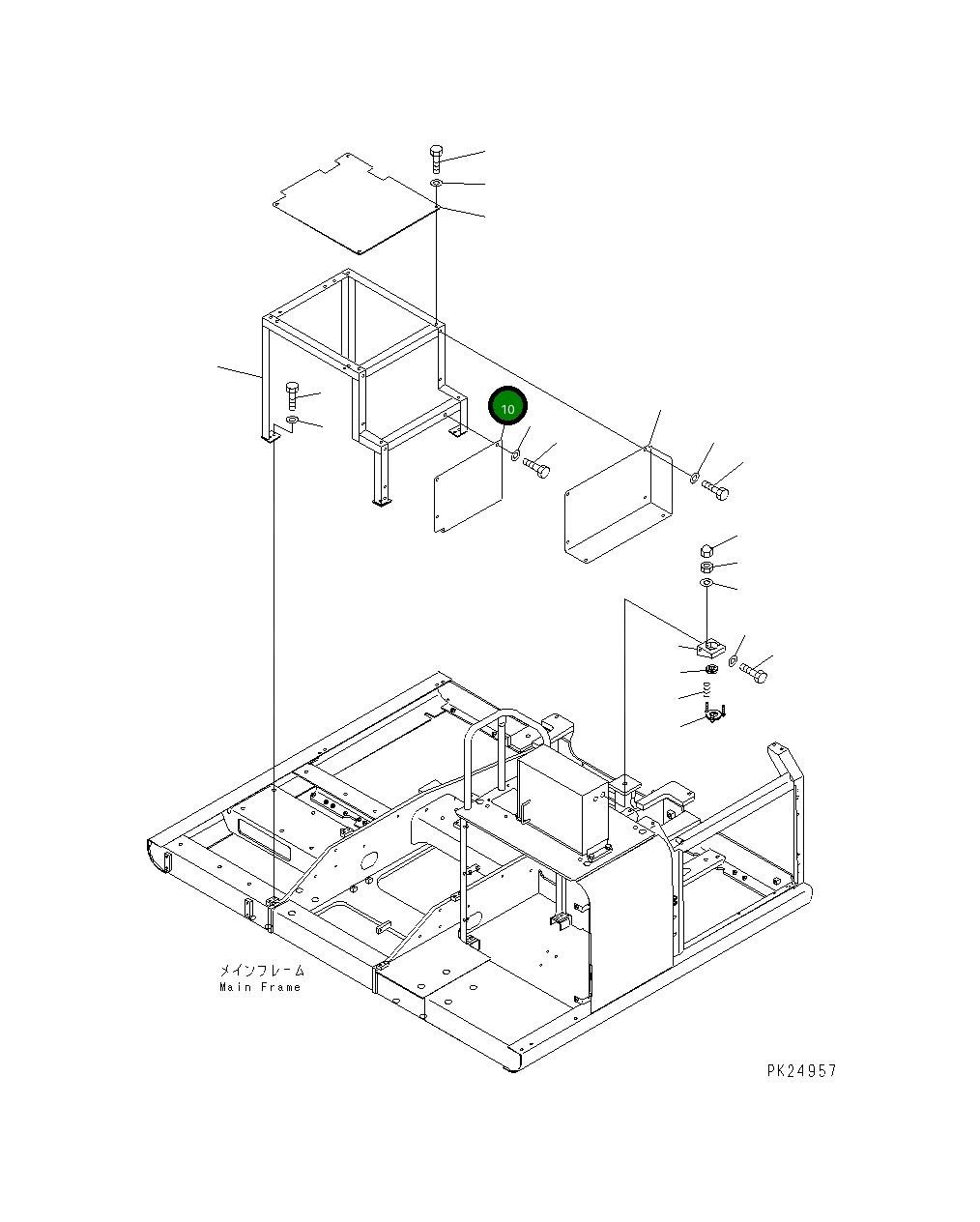 10

メインフレーム
Main Frame

PK24957