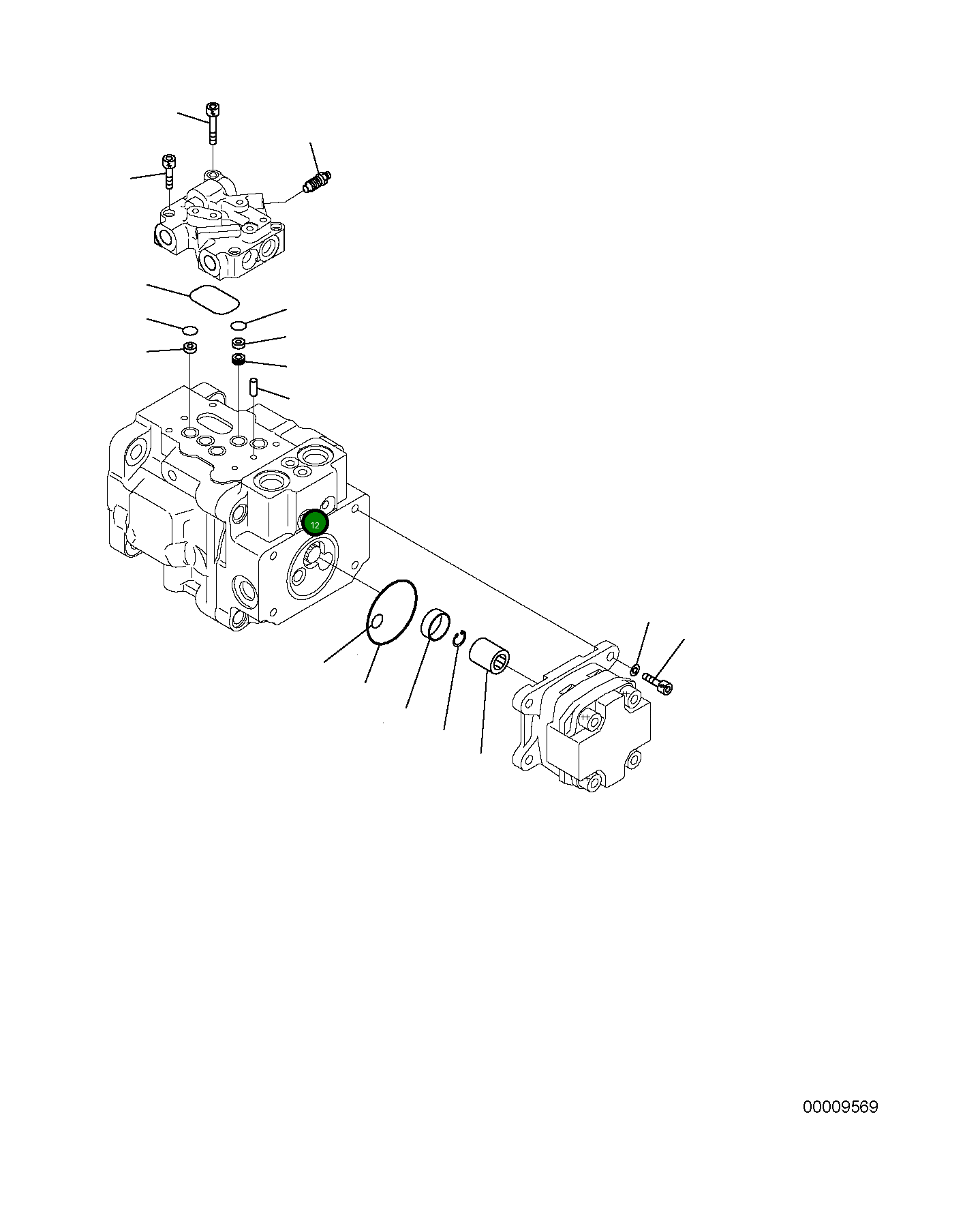 12

00009569