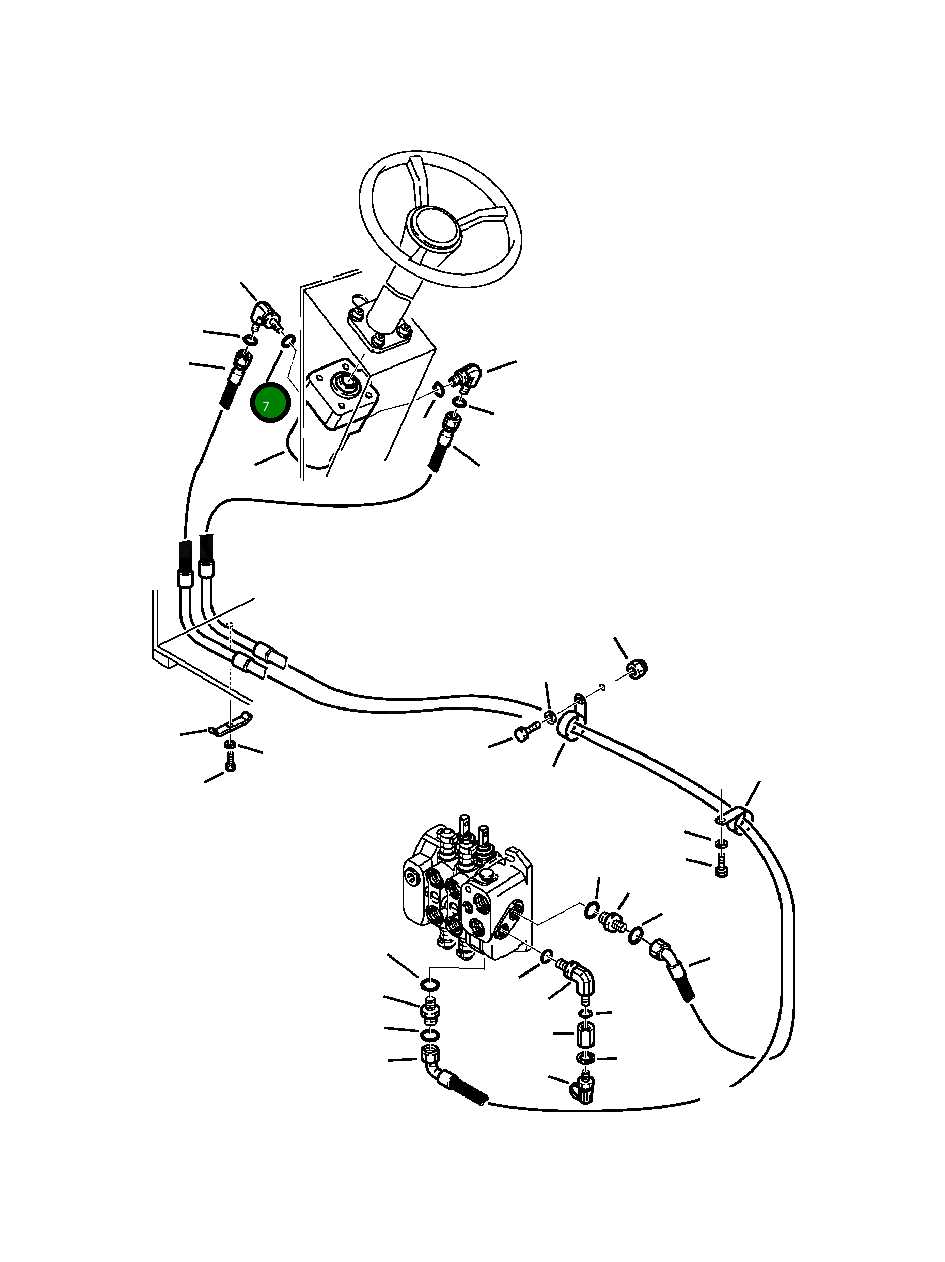 7