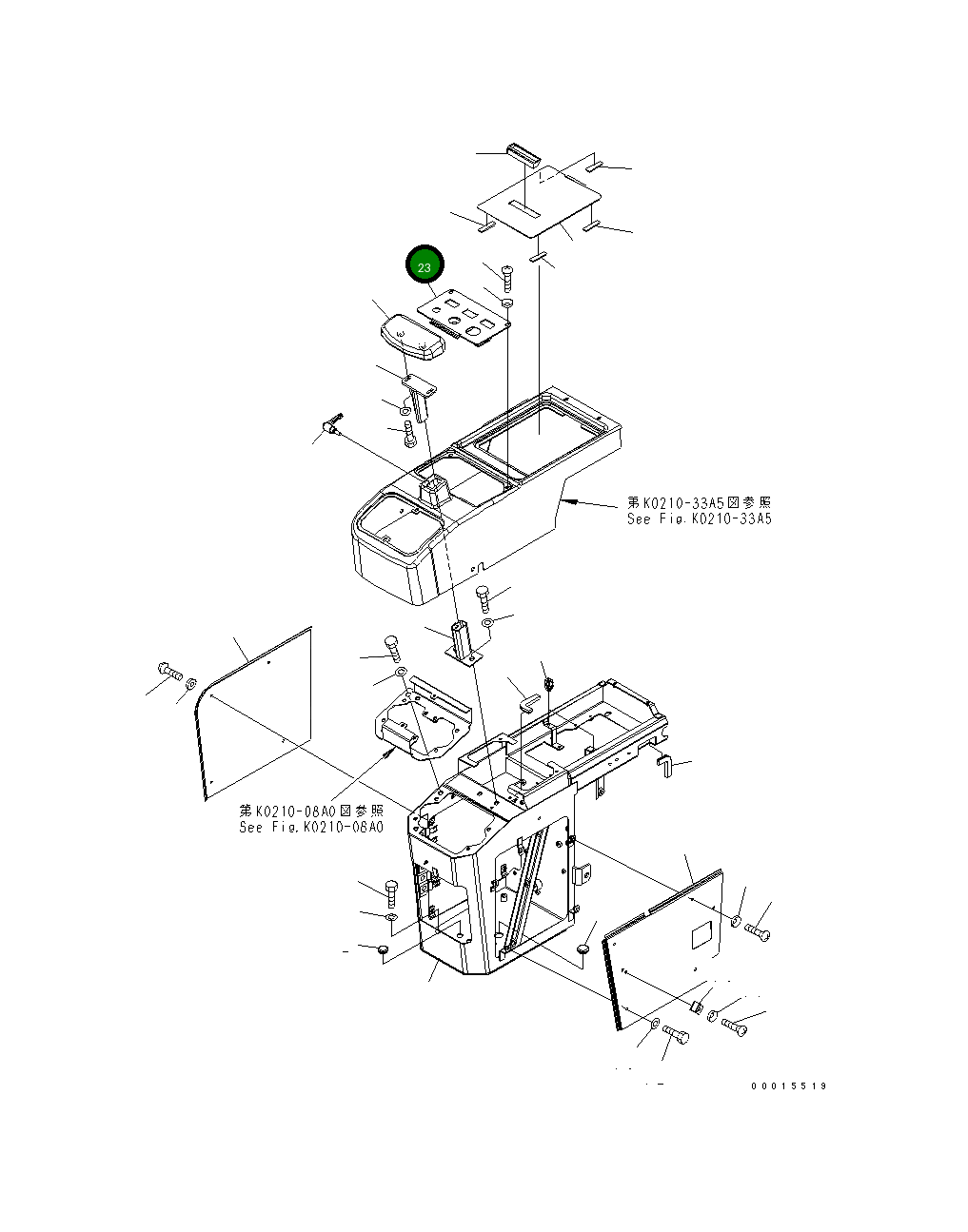 23

第K0210-33A5図参照
See Fig.K0210-33A5

第K0210-08A0図参照
See Fig.K0210-08A0

00015519