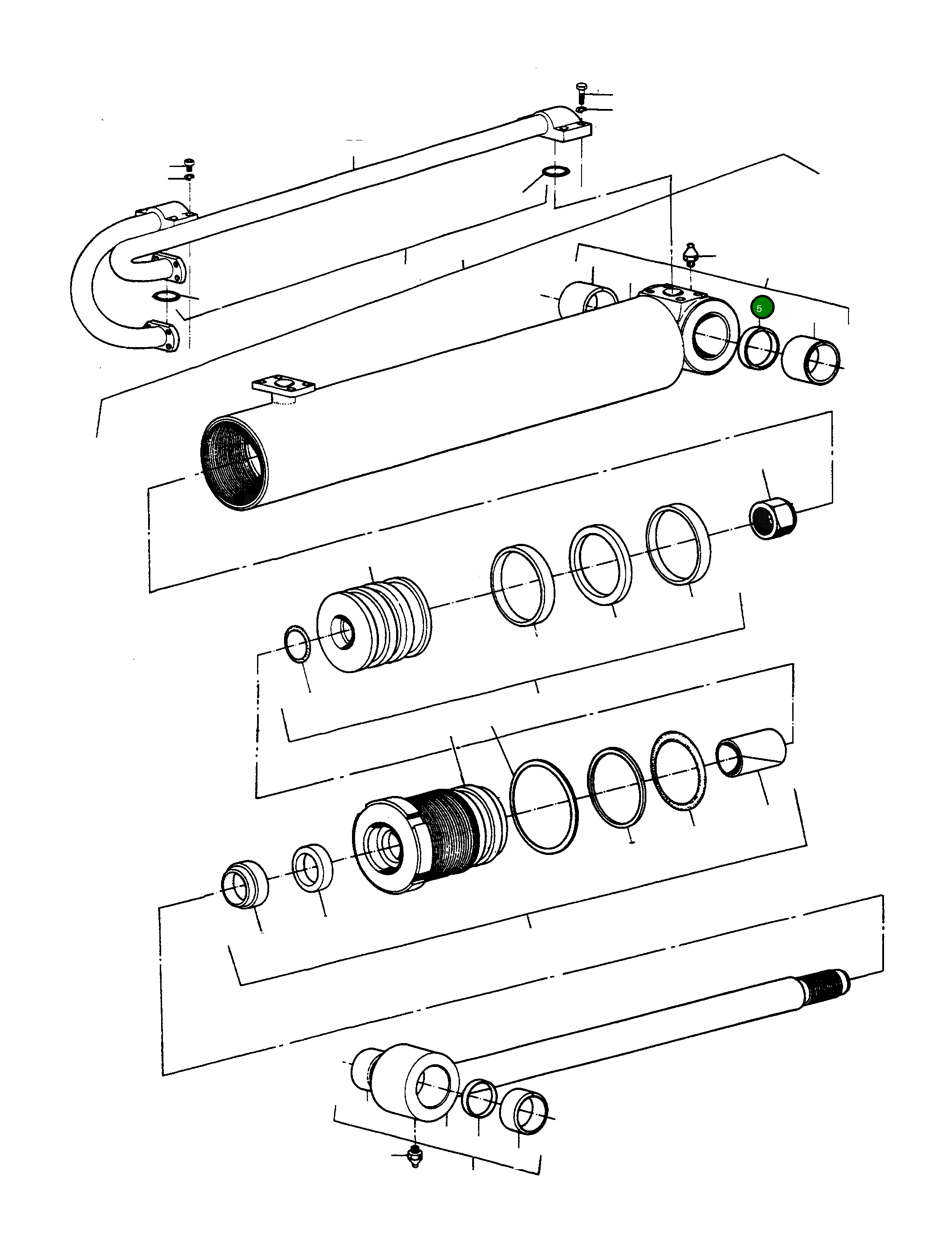 5