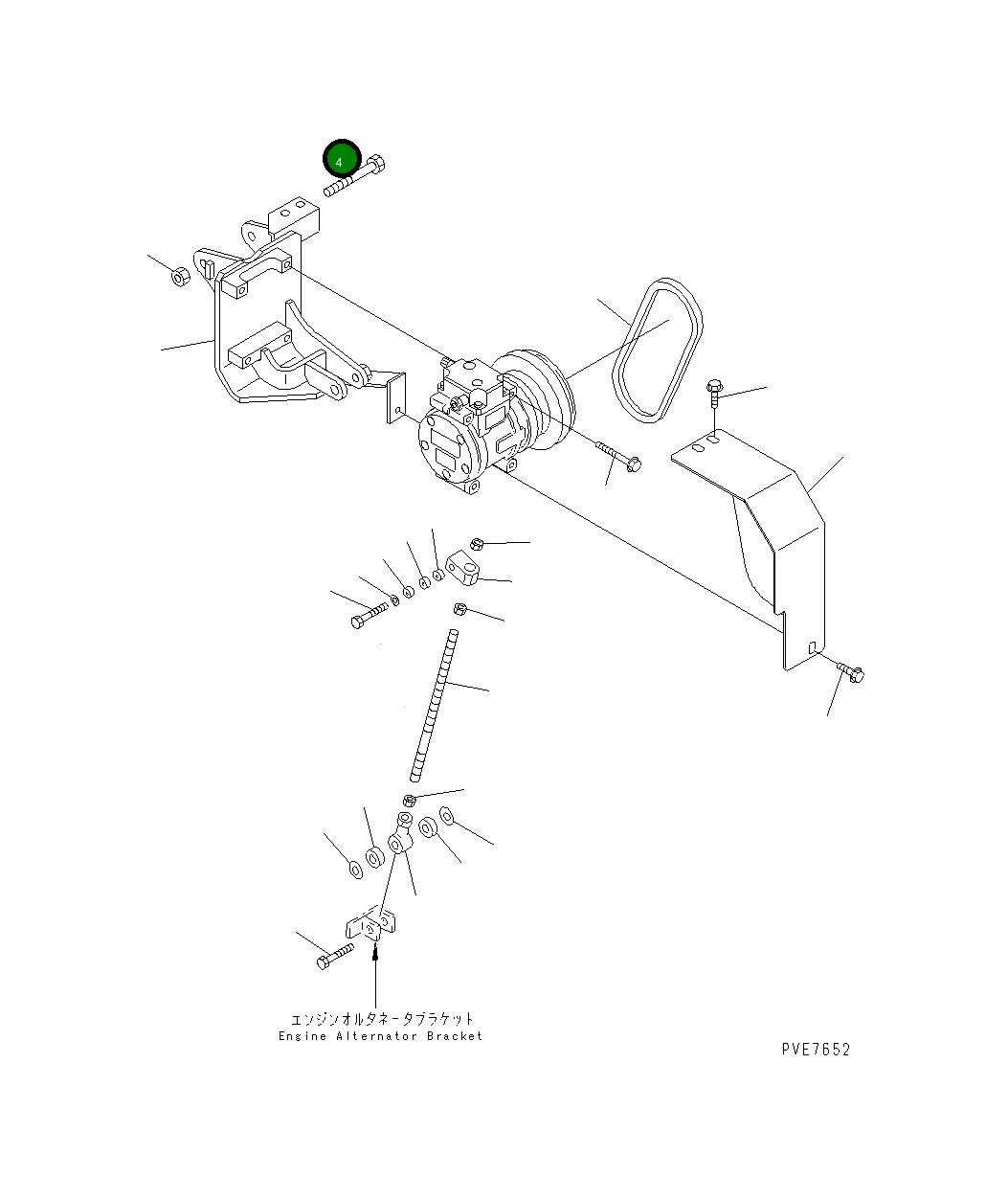 4

エンジンオルタネータブラケット
Engine Alternator Bracket

PVE7652