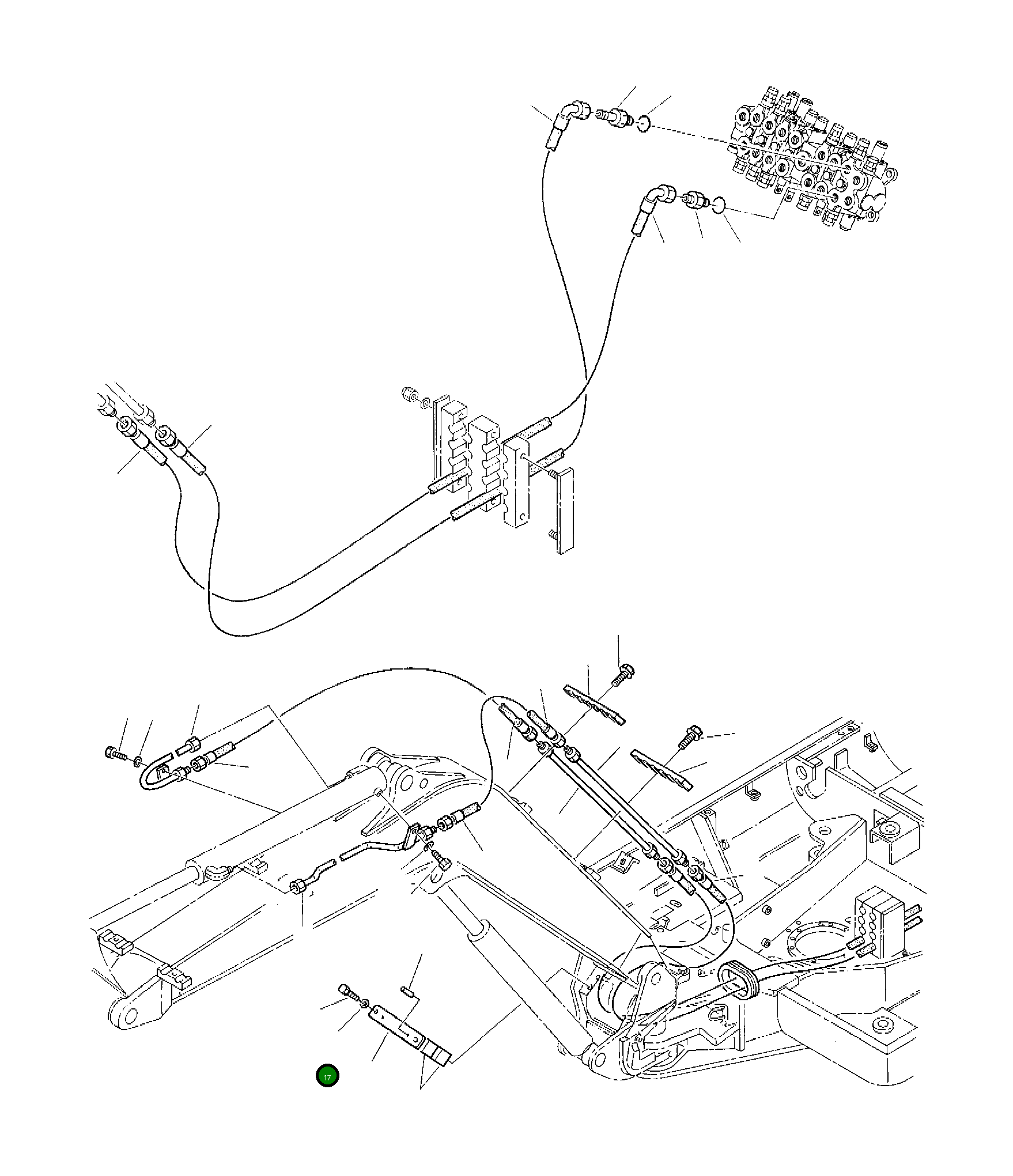 17