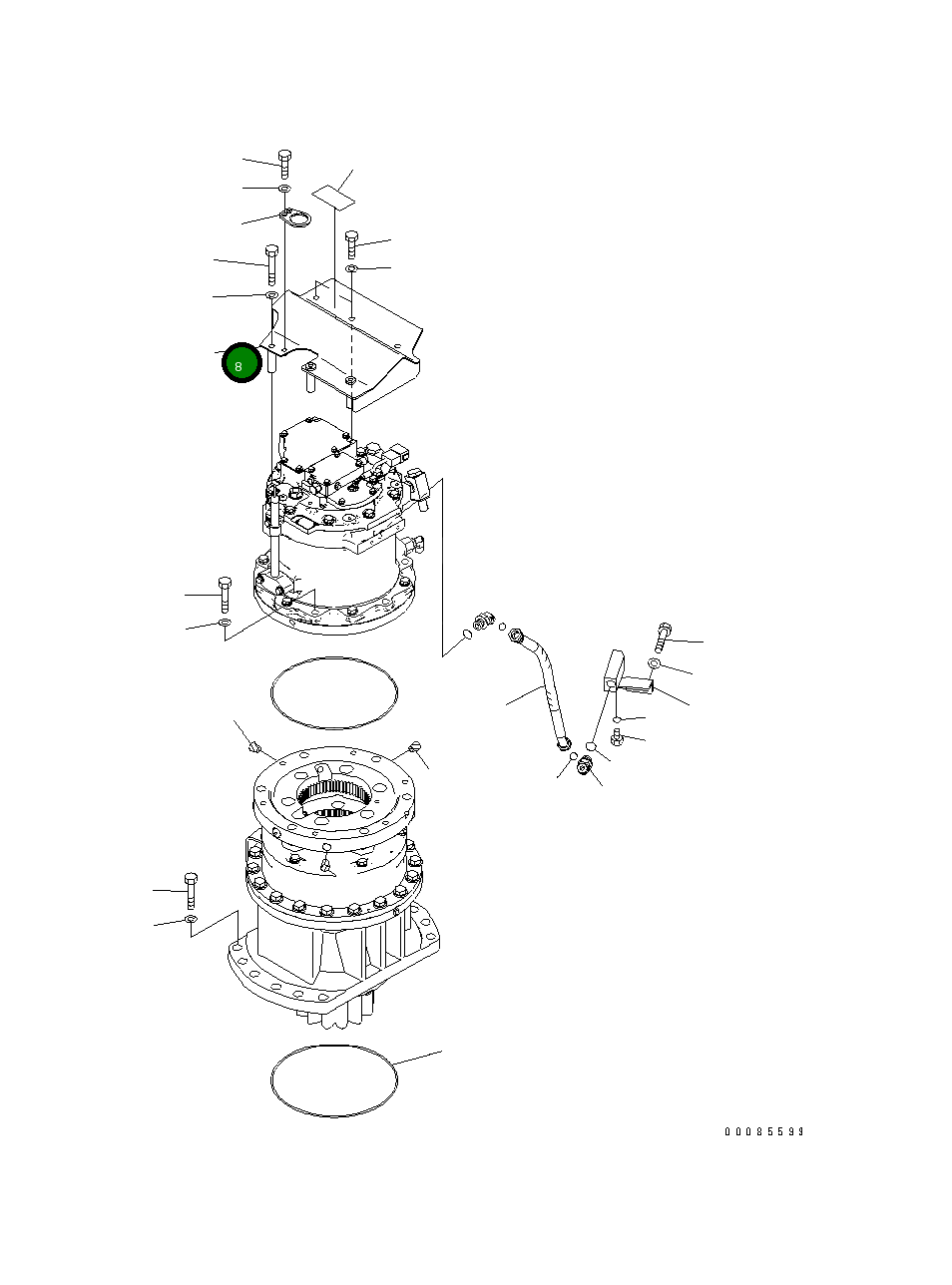 8

00085599