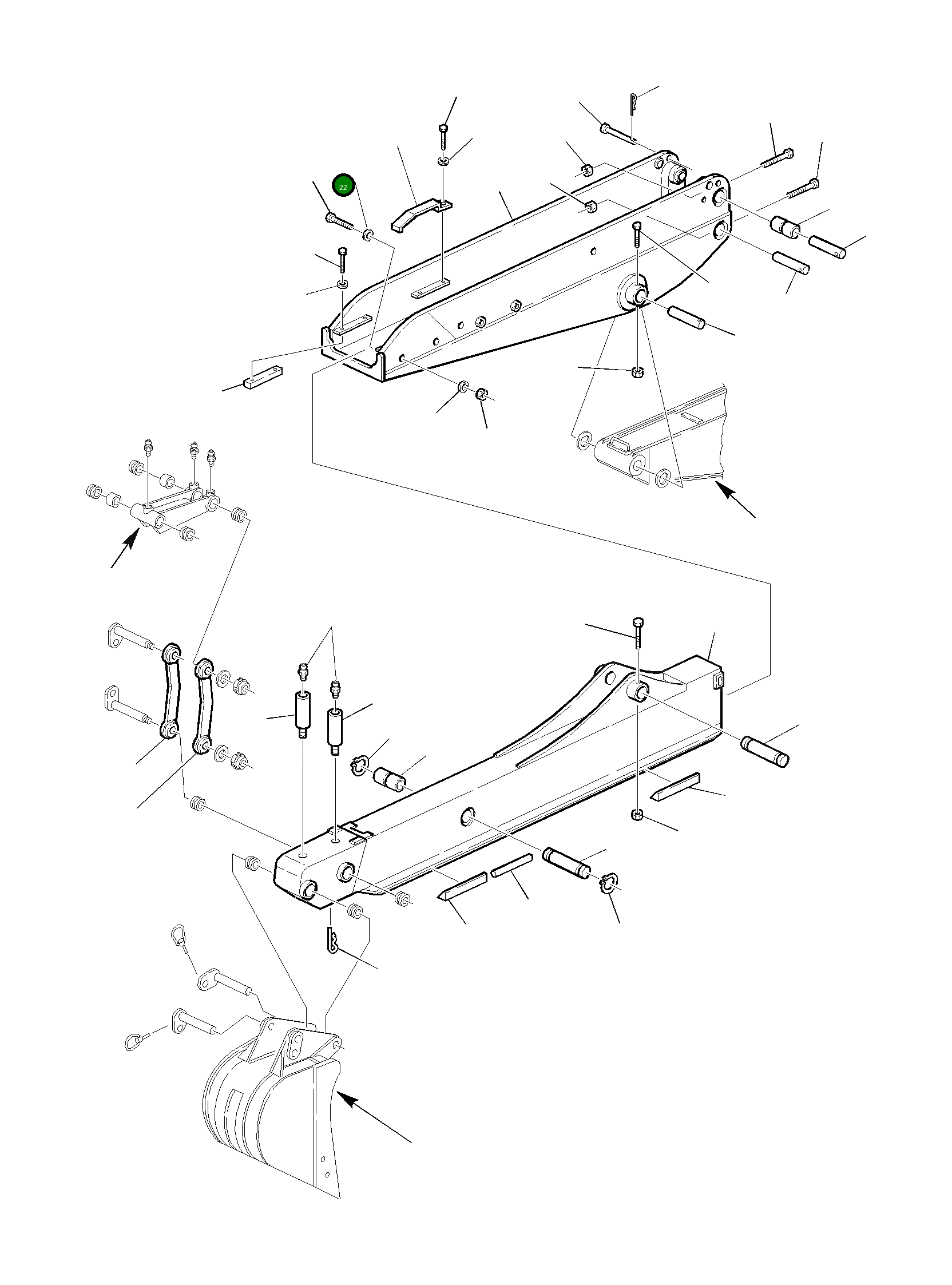 22