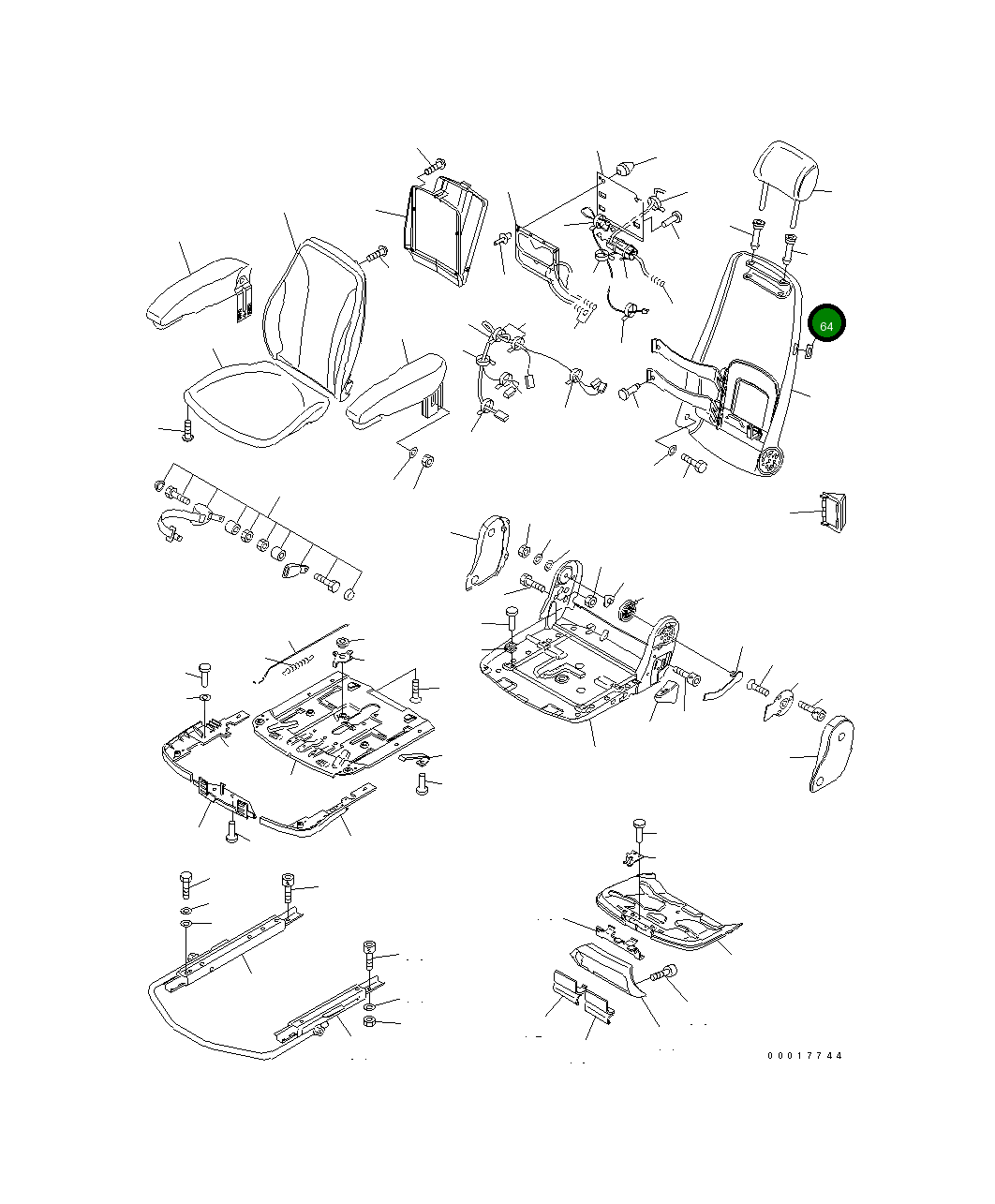 64

00017744