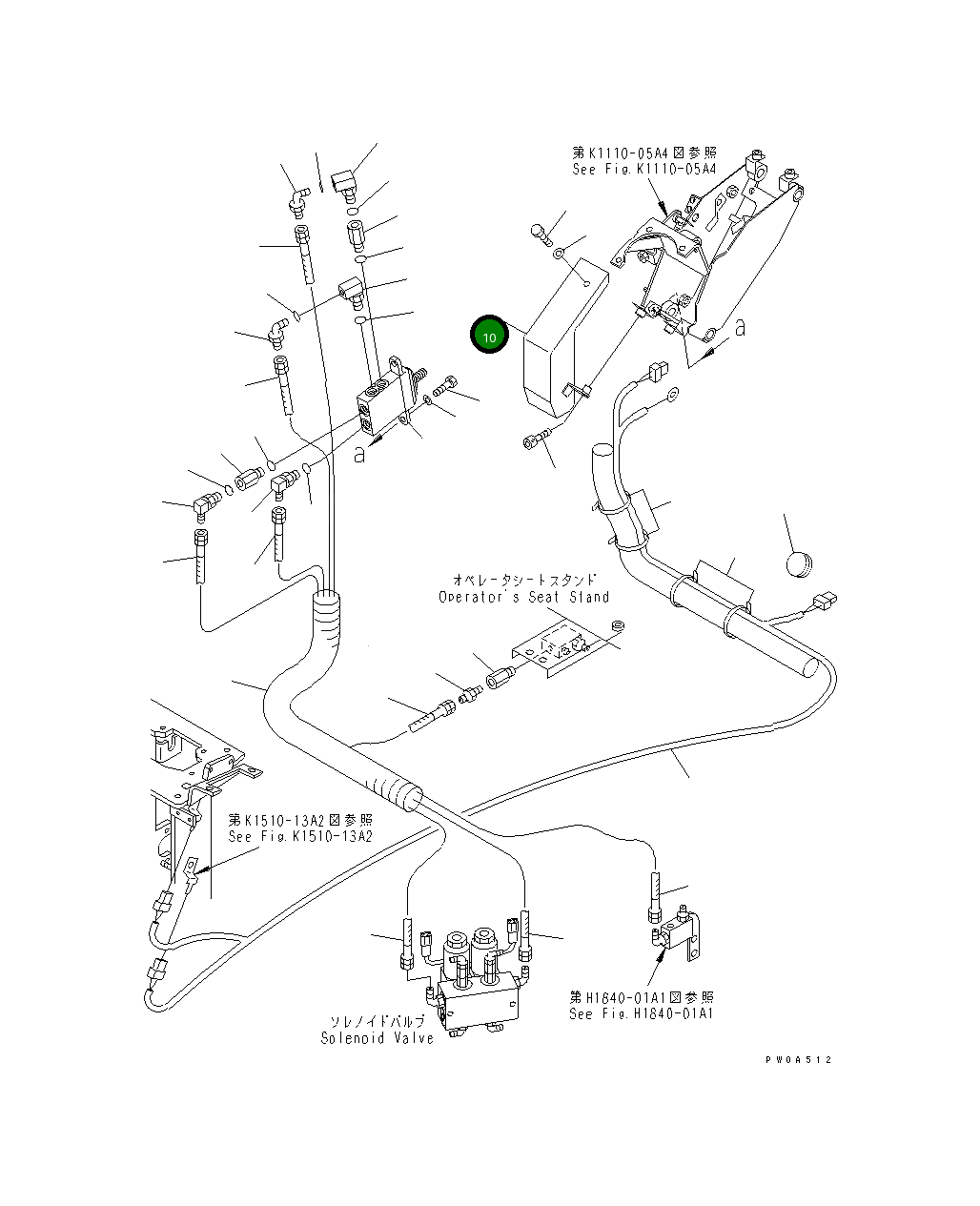 第K1110-05A4図参照
See Fig.K1110-05A4

10

a

a

オペレータシートスタンド
Operator's Seat Stand

第K1510-13A2図参照
See Fig.K1510-13A2

第H1840-01A1図参照
See Fig.H1840-01A1

ソレノイドバルブ
Solenoid Valve

PW0A512