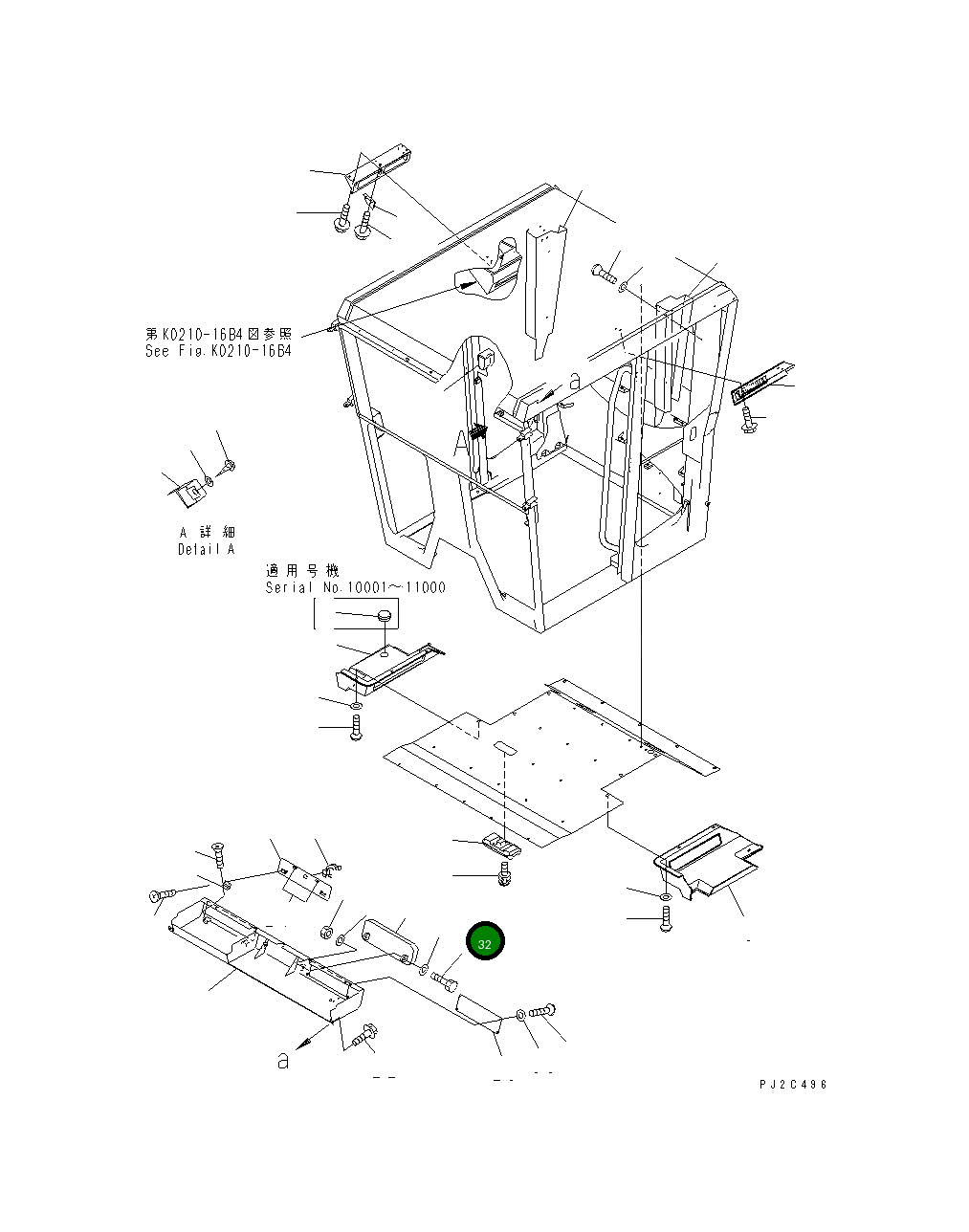 第K0210-16B4図参照
See Fig.K0210-16B4

a

A

A 詳細
Detail A

適用号機
Serial No.10001～11000

32

a

PJ2C496