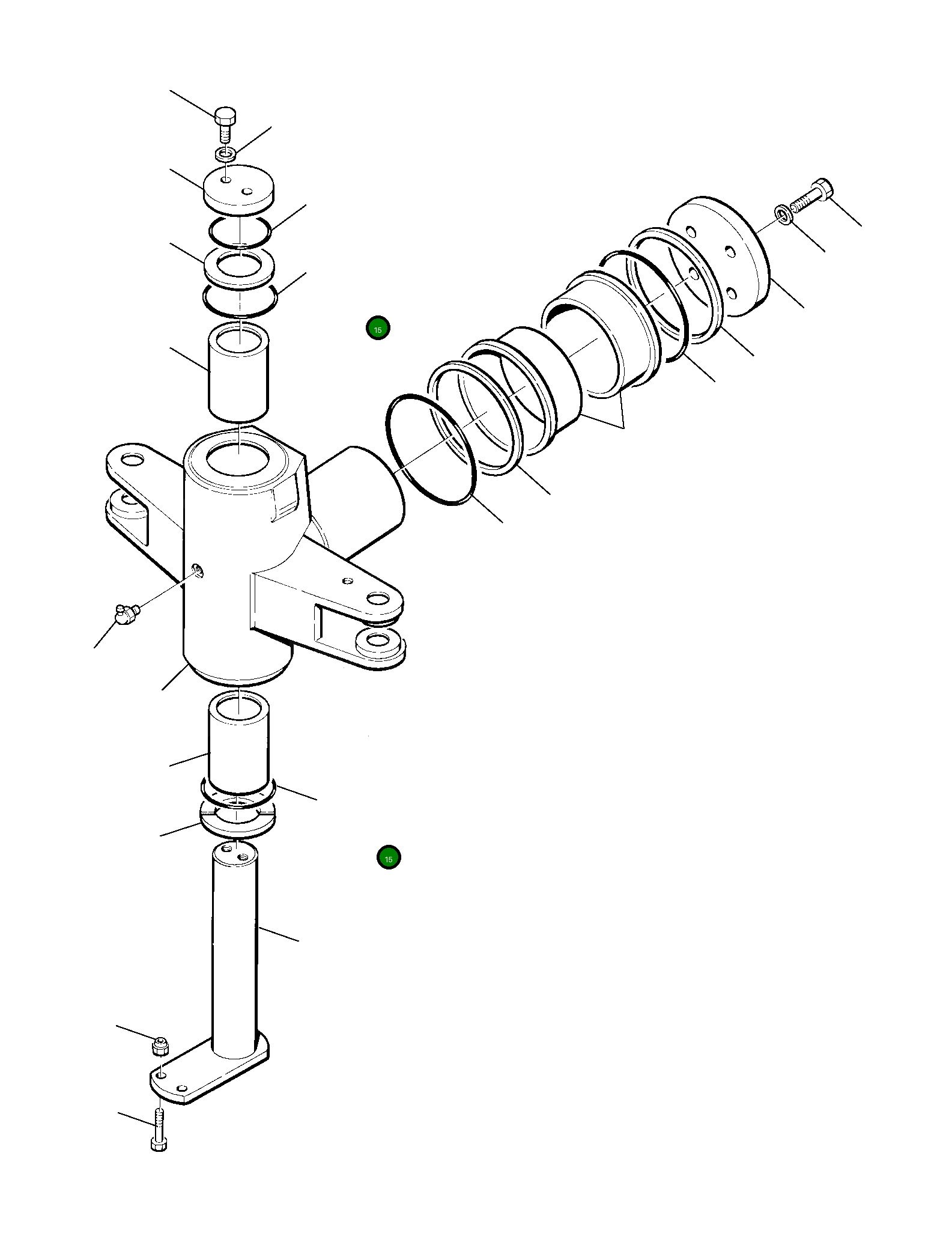 15

15