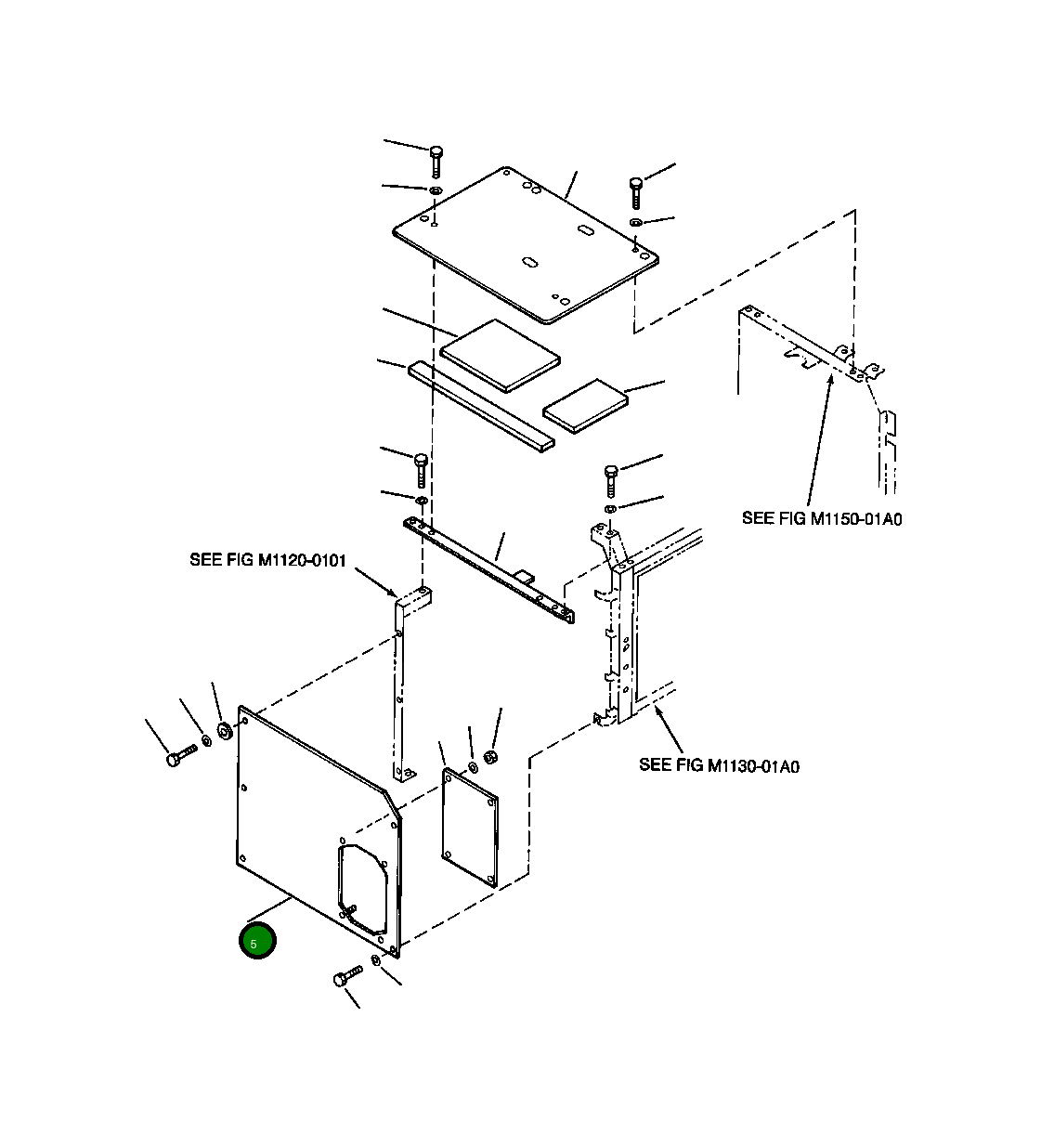 SEE FIG M1150-01A0

SEE FIG M1120-0101

SEE FIG M1130-01A0

5