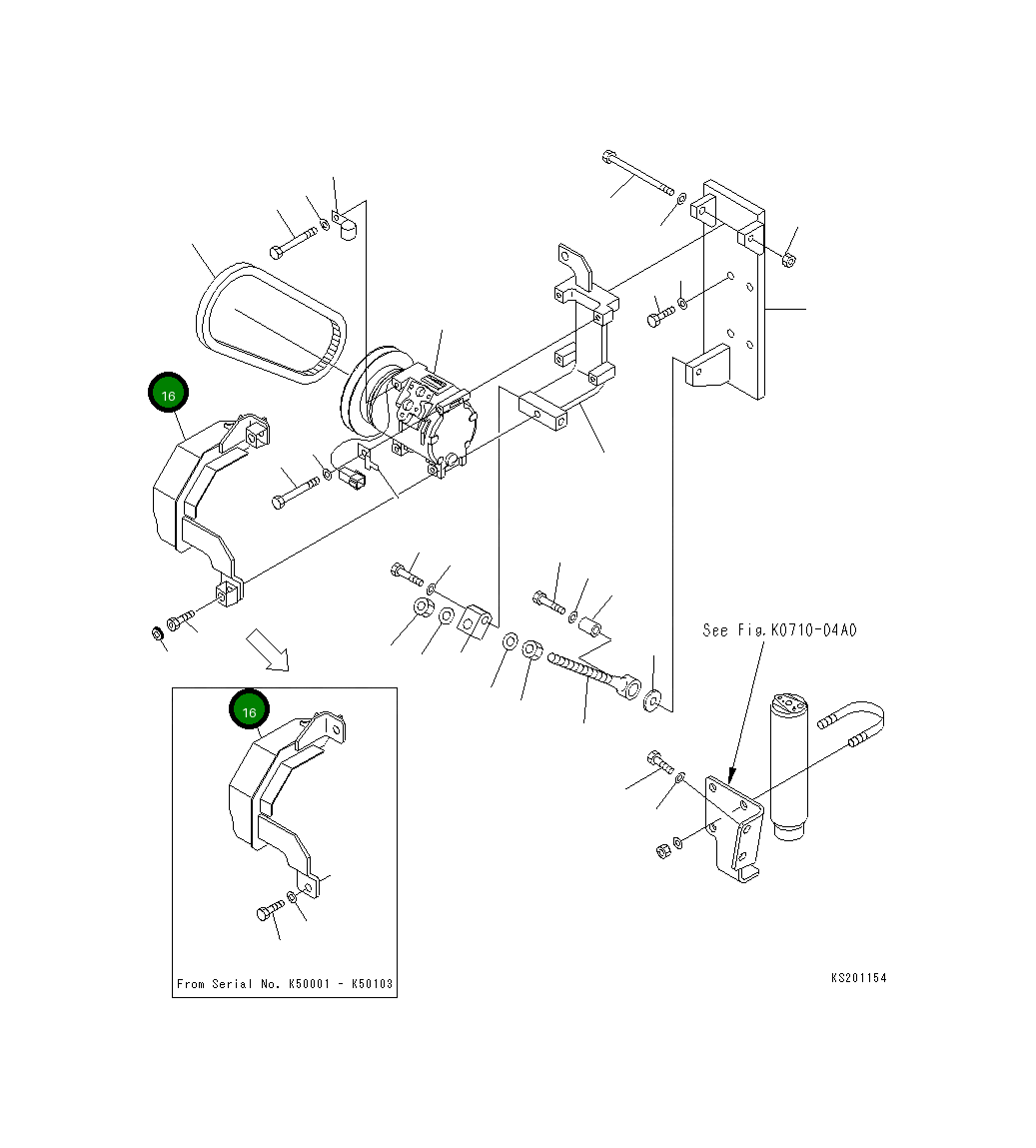 16

See Fig.K0710-04A0

16

From Serial No. K50001 - K50103

KS201154