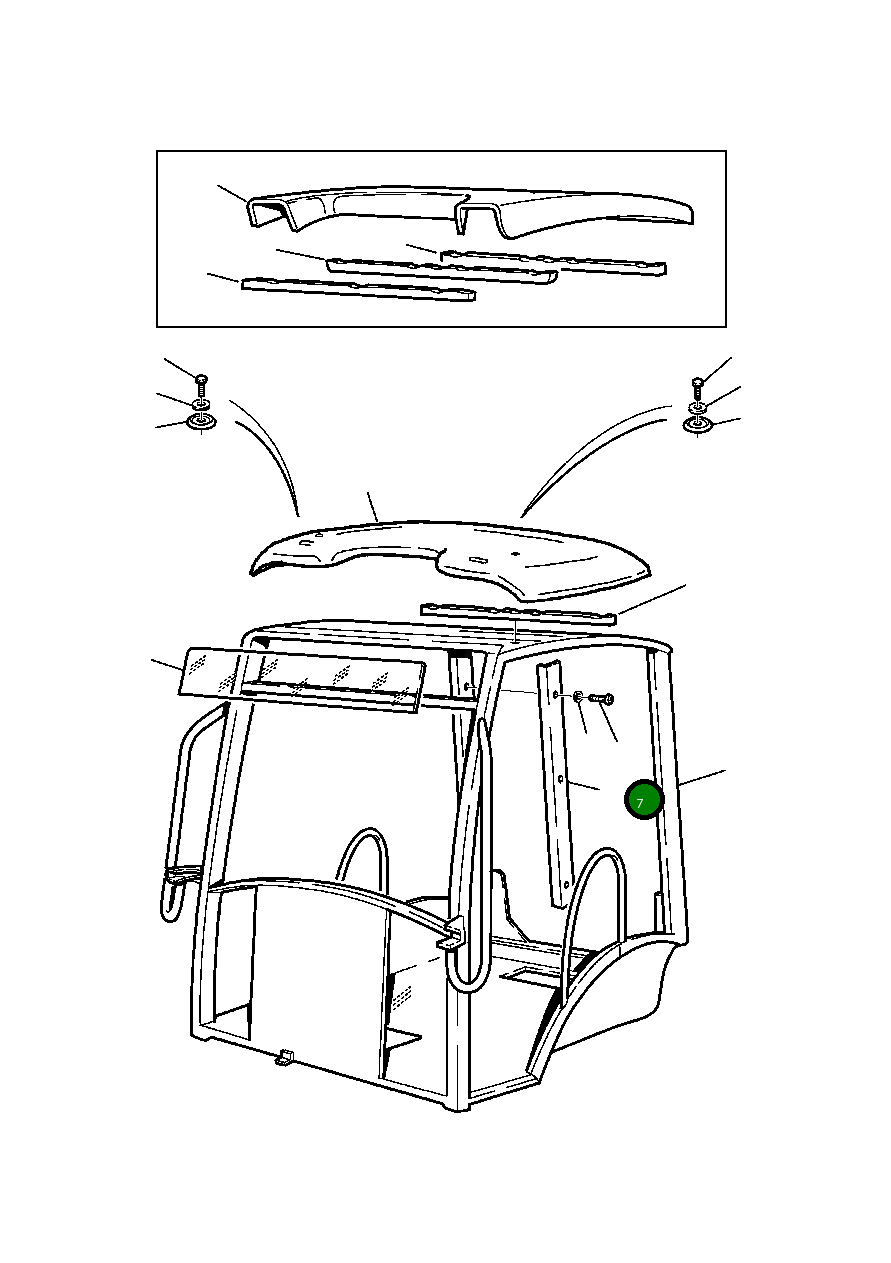 7