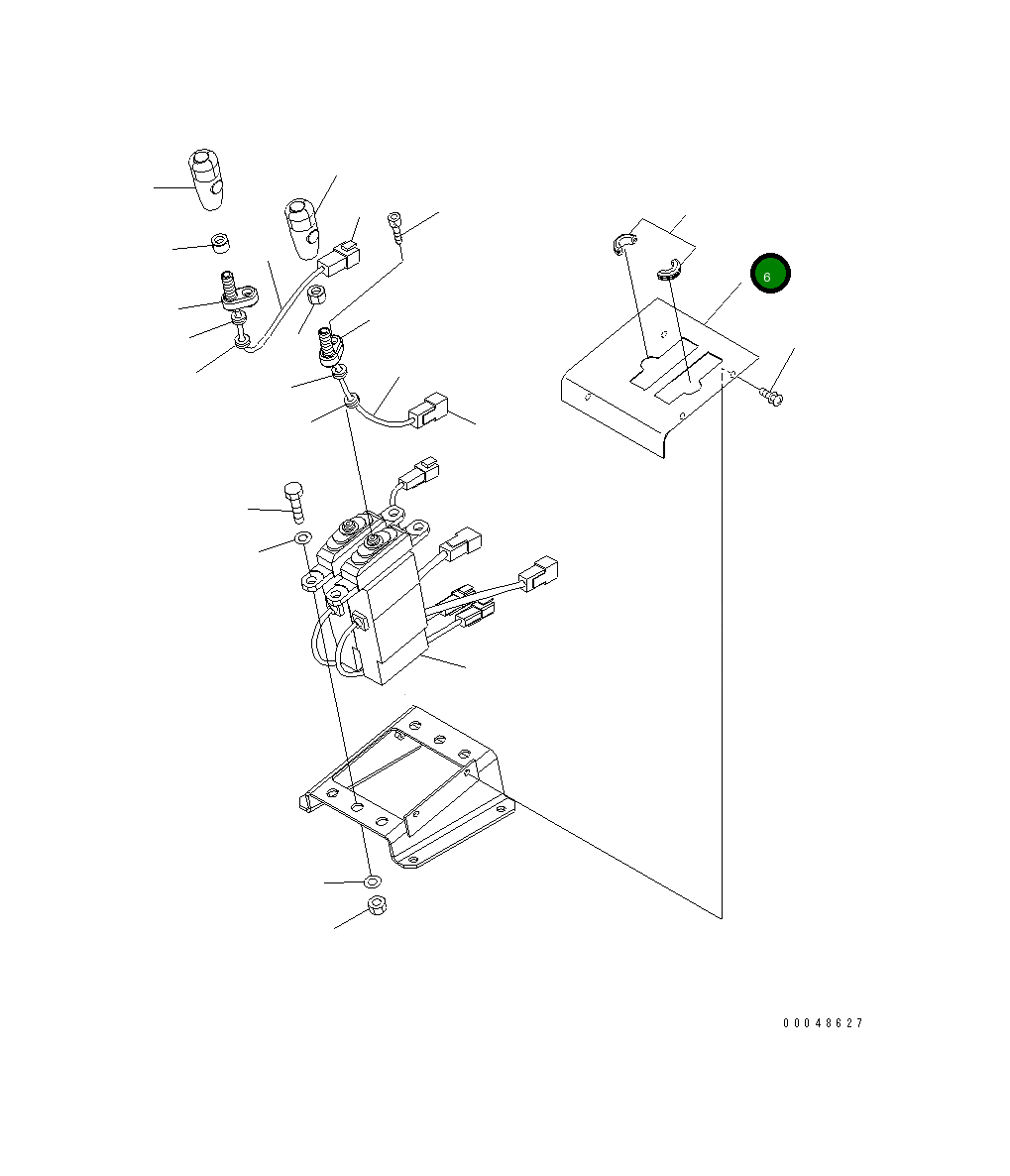 6

00048627