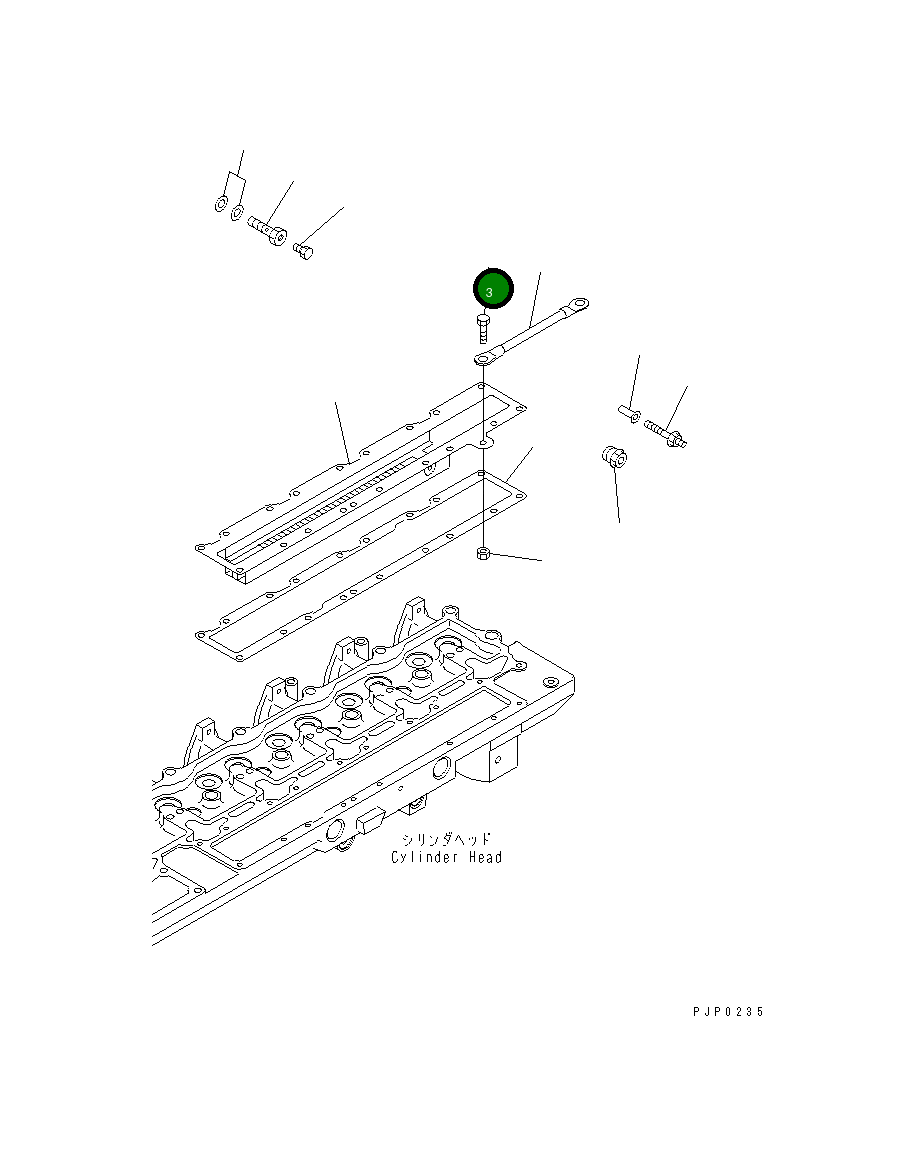 3

シリンダヘッド
Cylinder Head

PJP0235