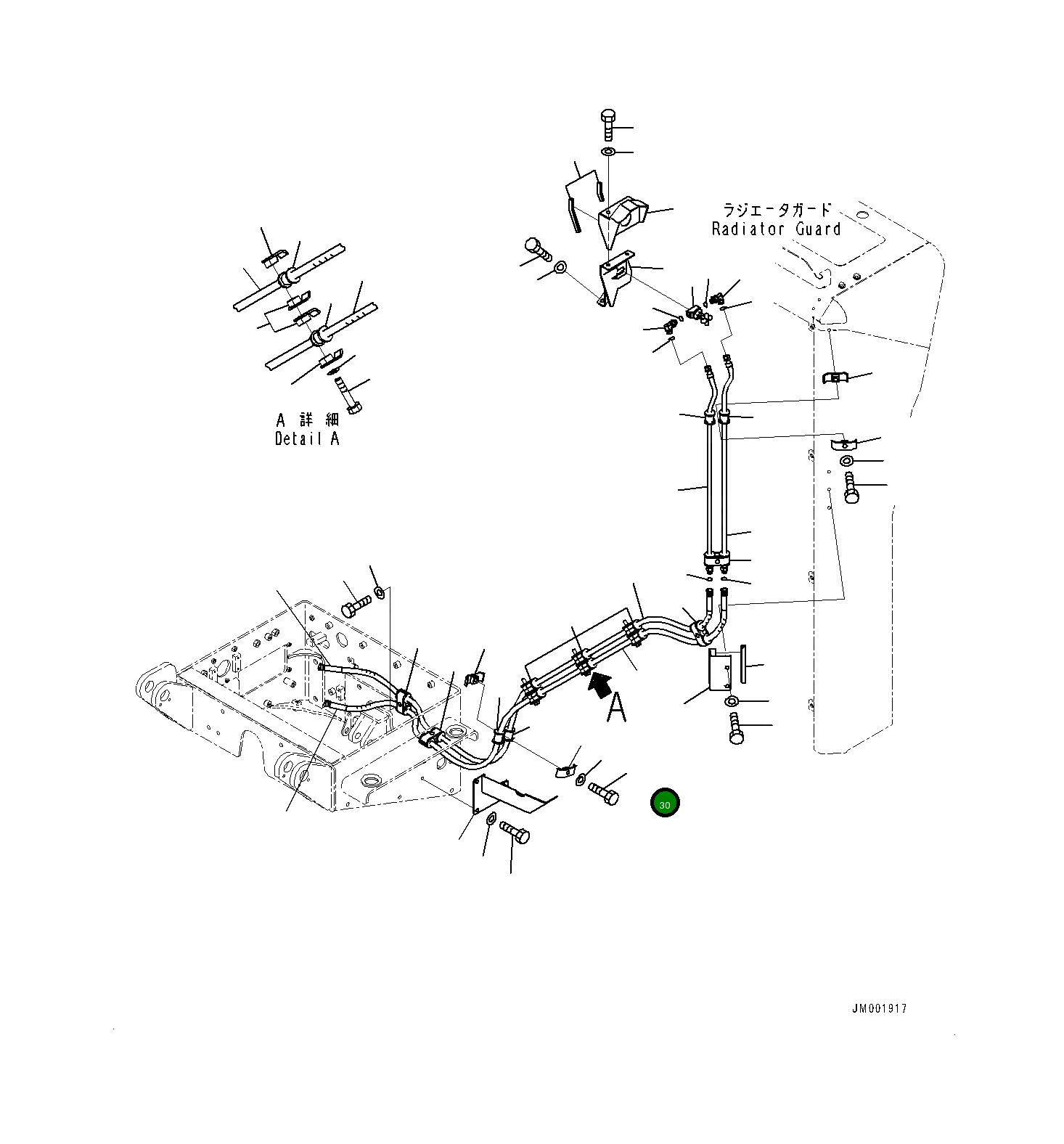 ラジエータガード
Radiator Guard

A 詳 細
Detail A

A

30

JM001917