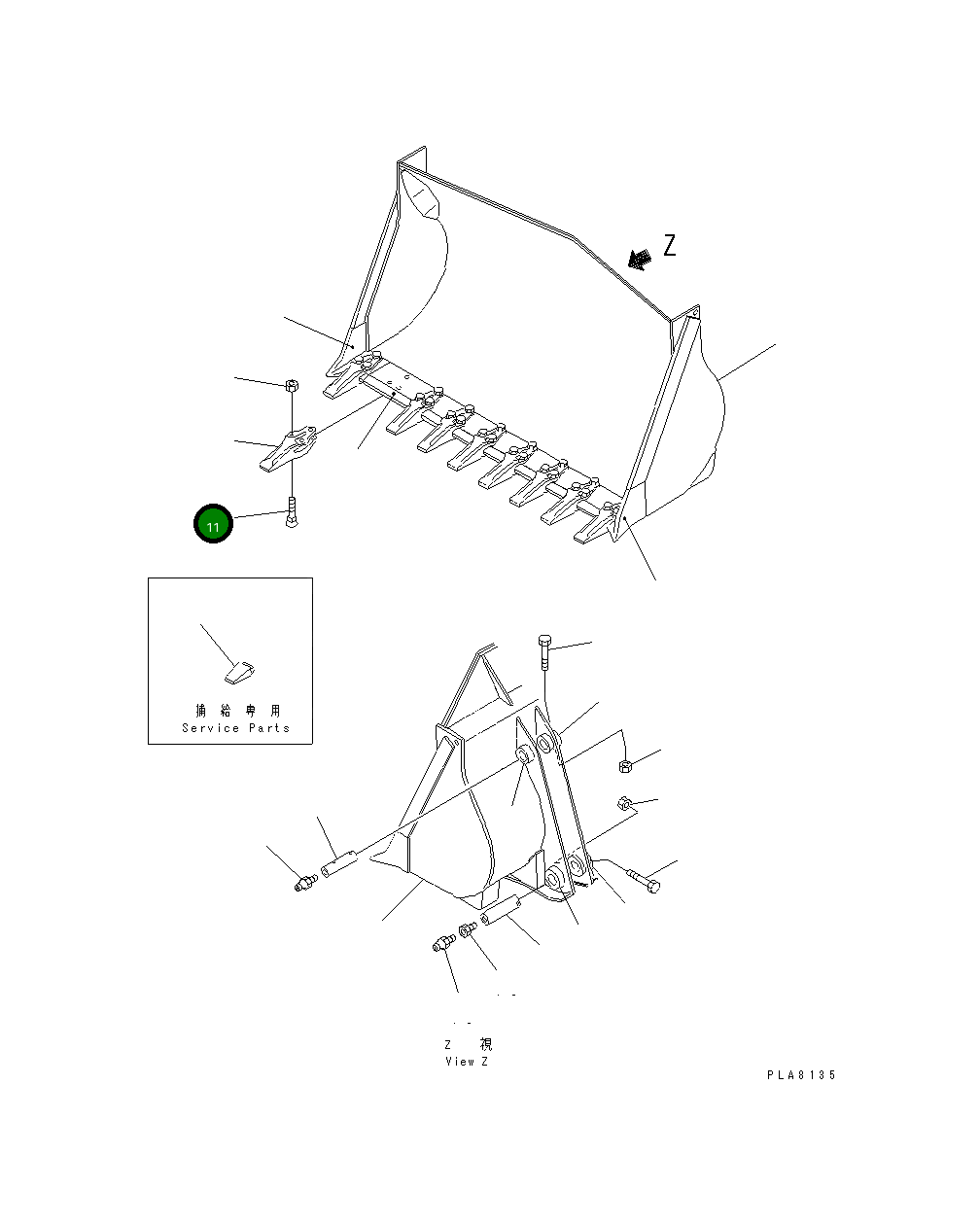 Z

11

補 給 専 用
Service Parts

Z 視
View Z

PLA8135