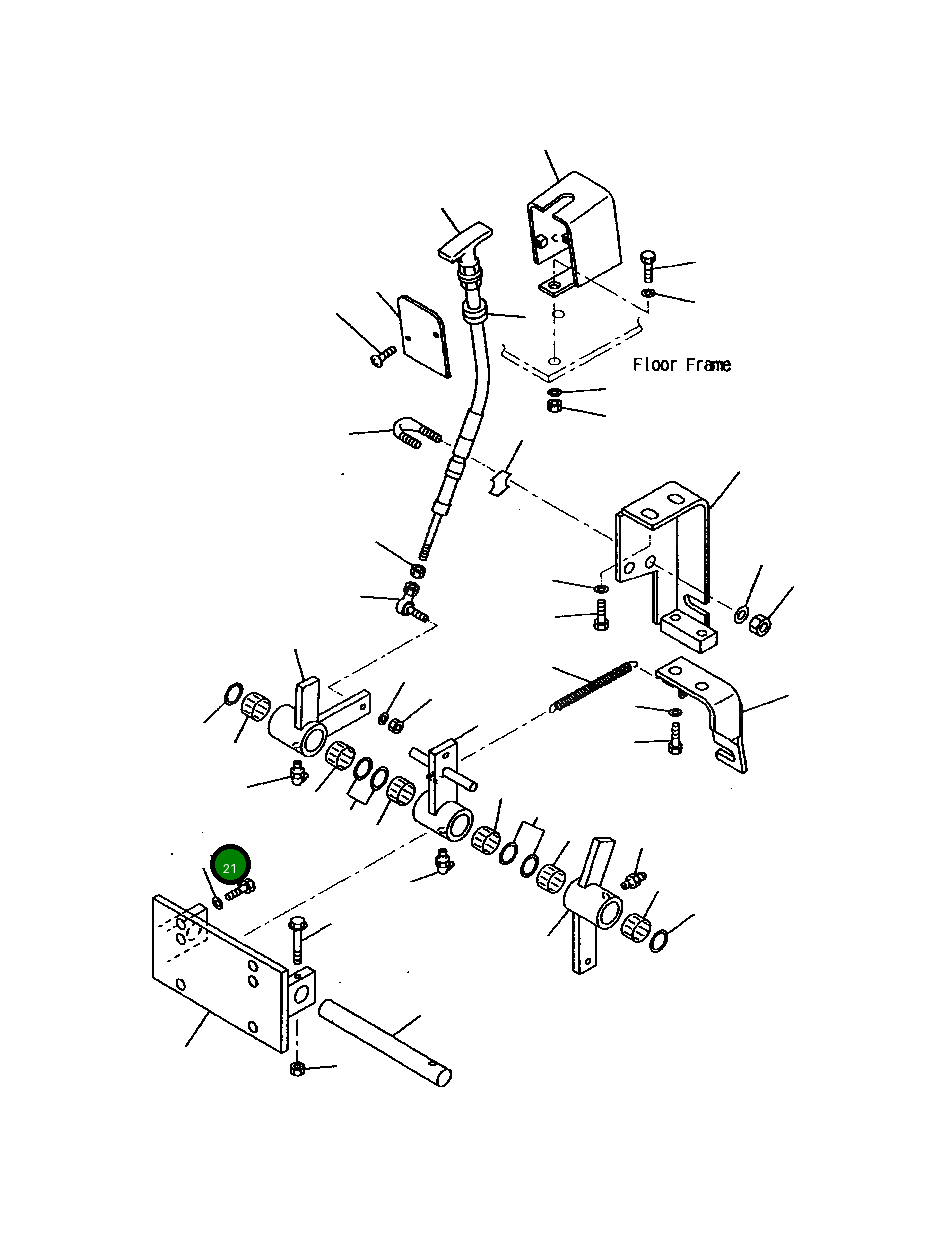 Floor Frame

21