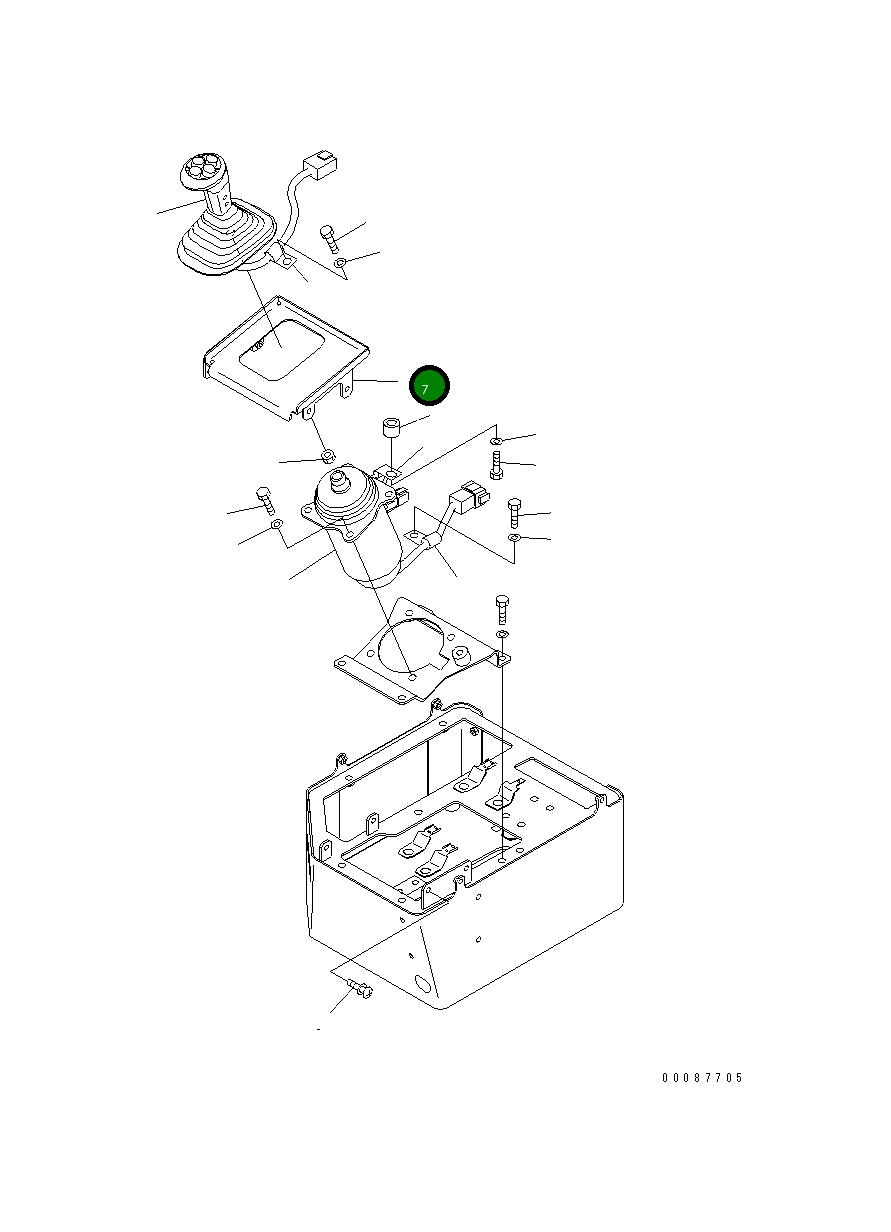 7

00087705