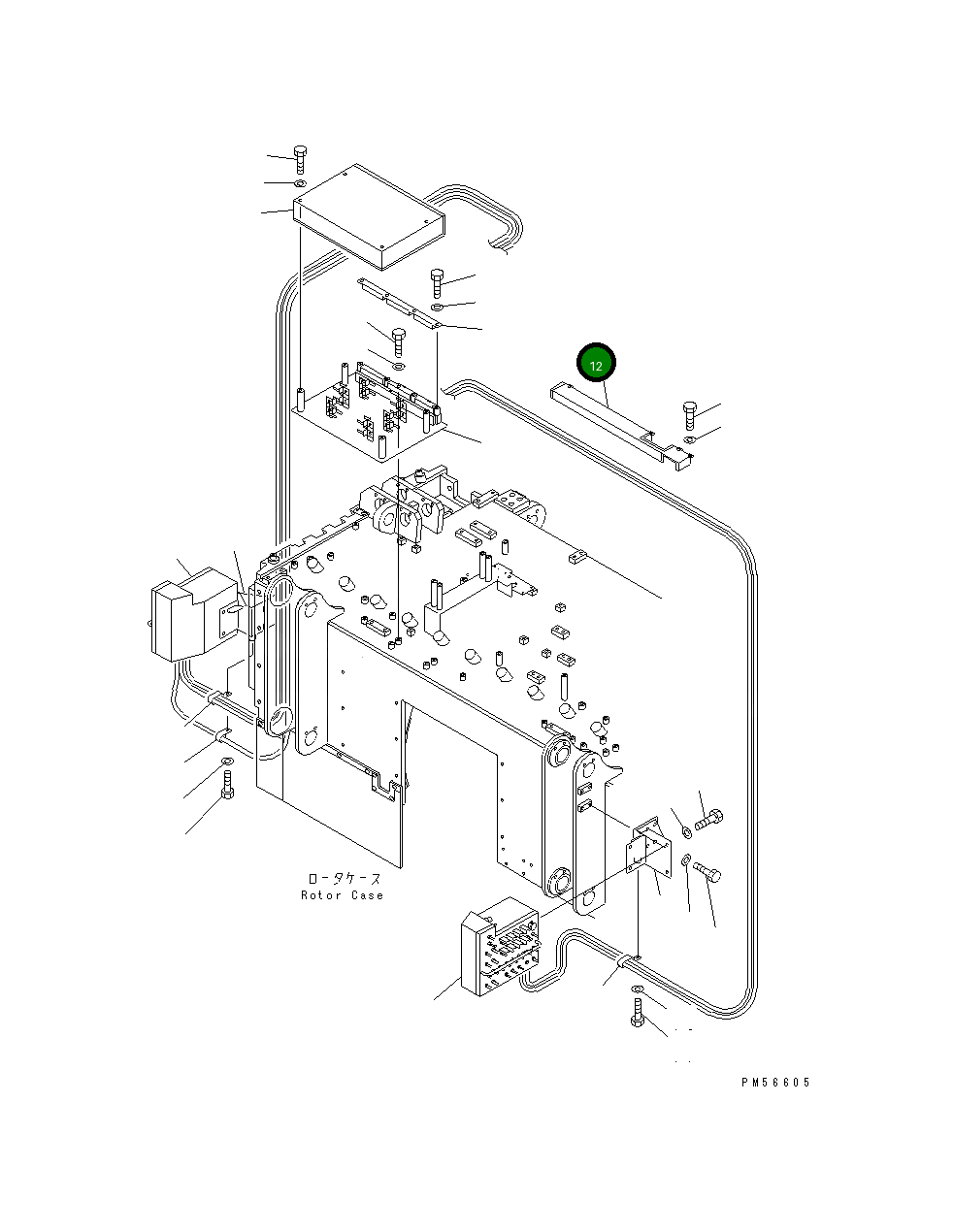 12

ロータケース
Rotor Case

PM56605