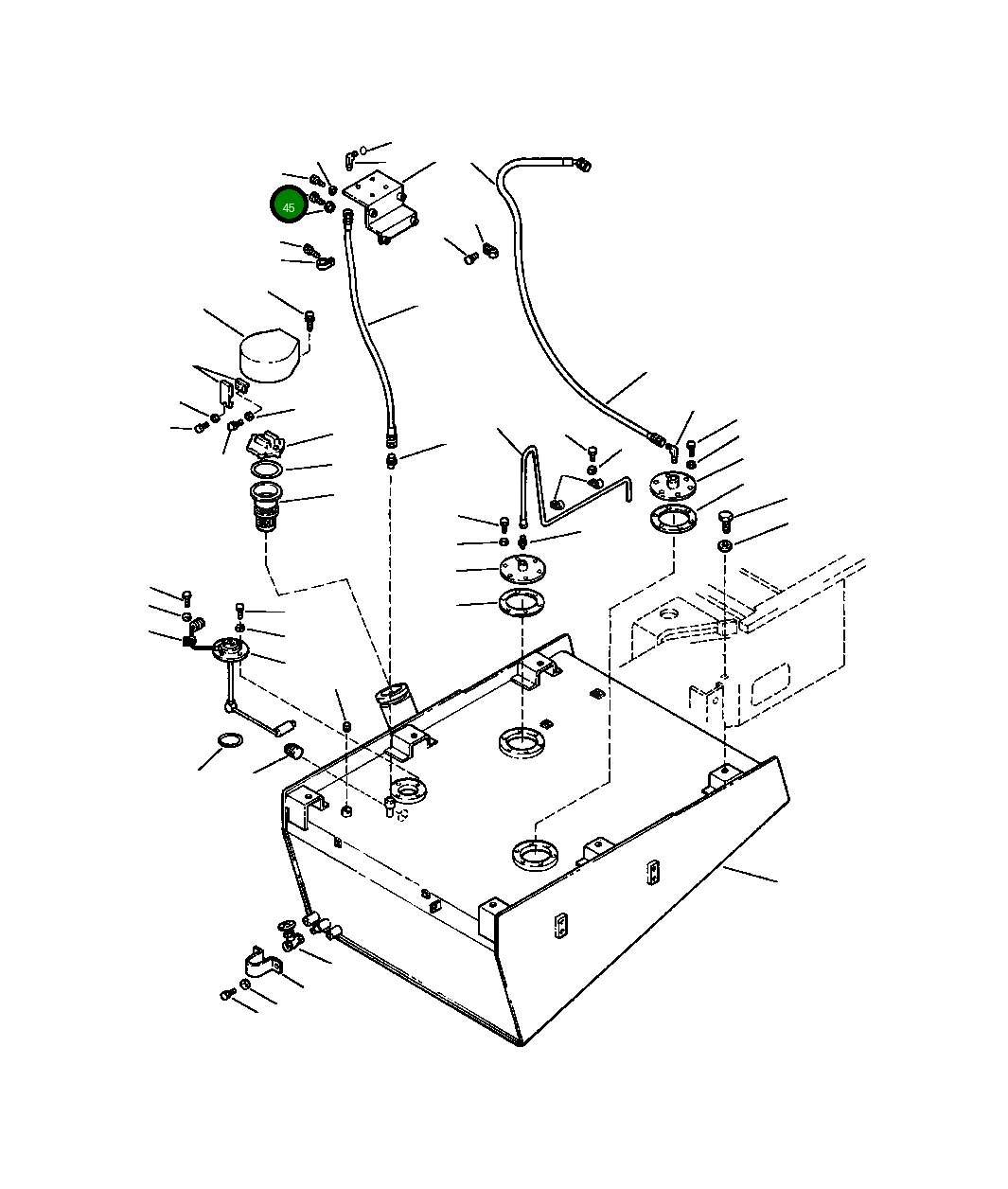 45