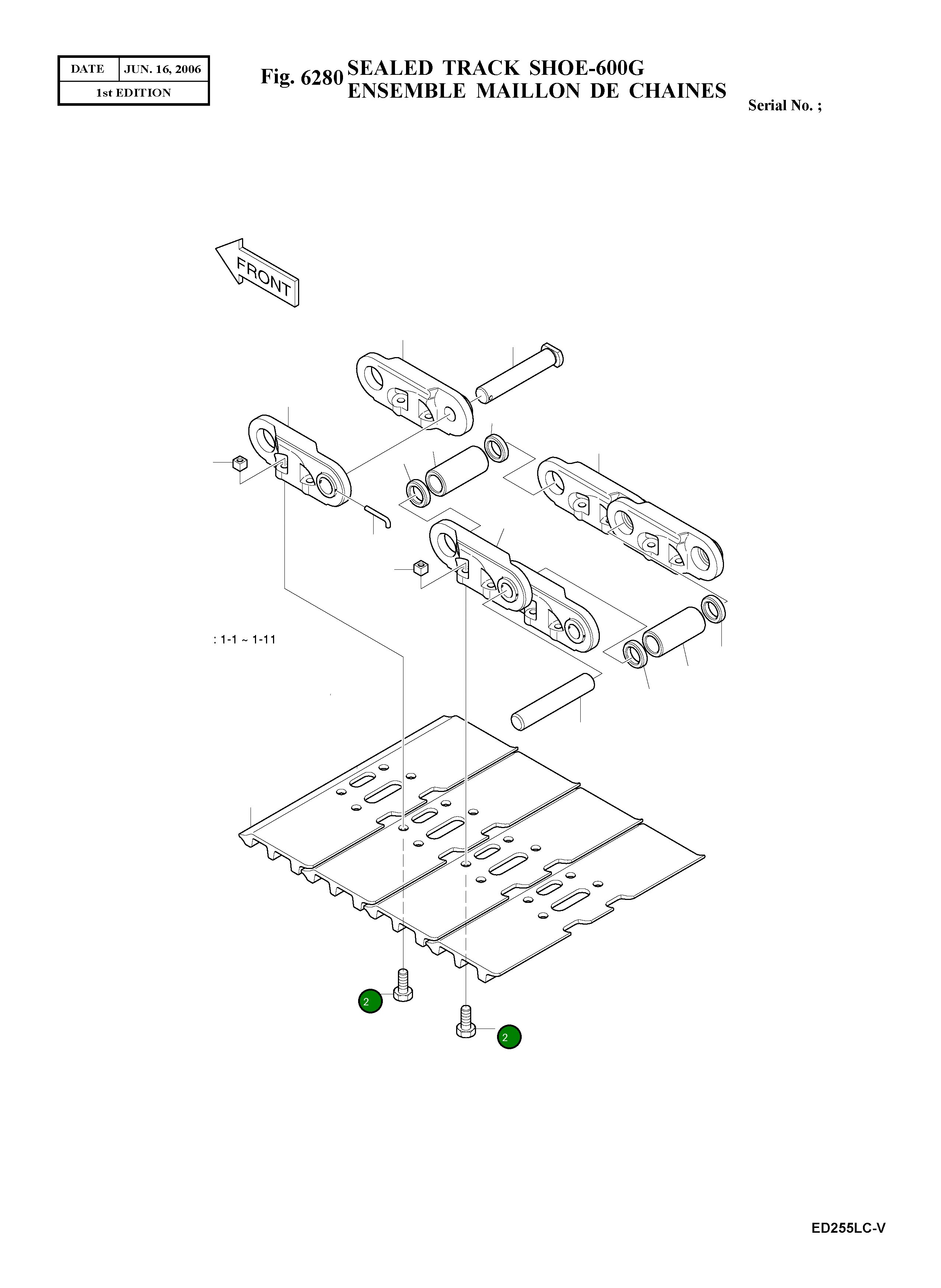 | DATE | JUN. 16, 2006 |
|---|---|
| 1st EDITION | |

Fig. 6280 SEALED TRACK SHOE-600G
ENSEMBLE MAILLON DE CHAINES

Serial No. ;

FRONT

: 1-1 ~ 1-11

2

2

ED255LC-V