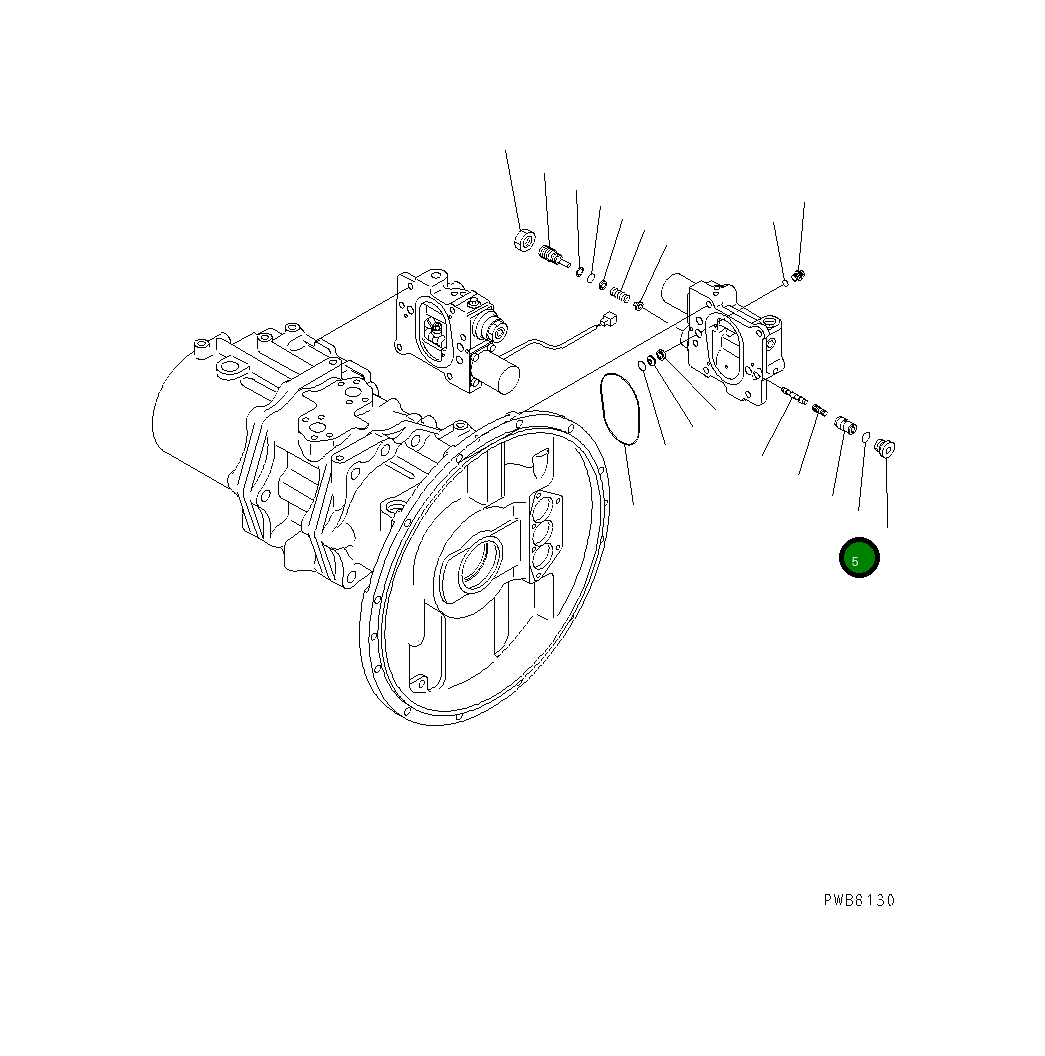 5

PWB8130