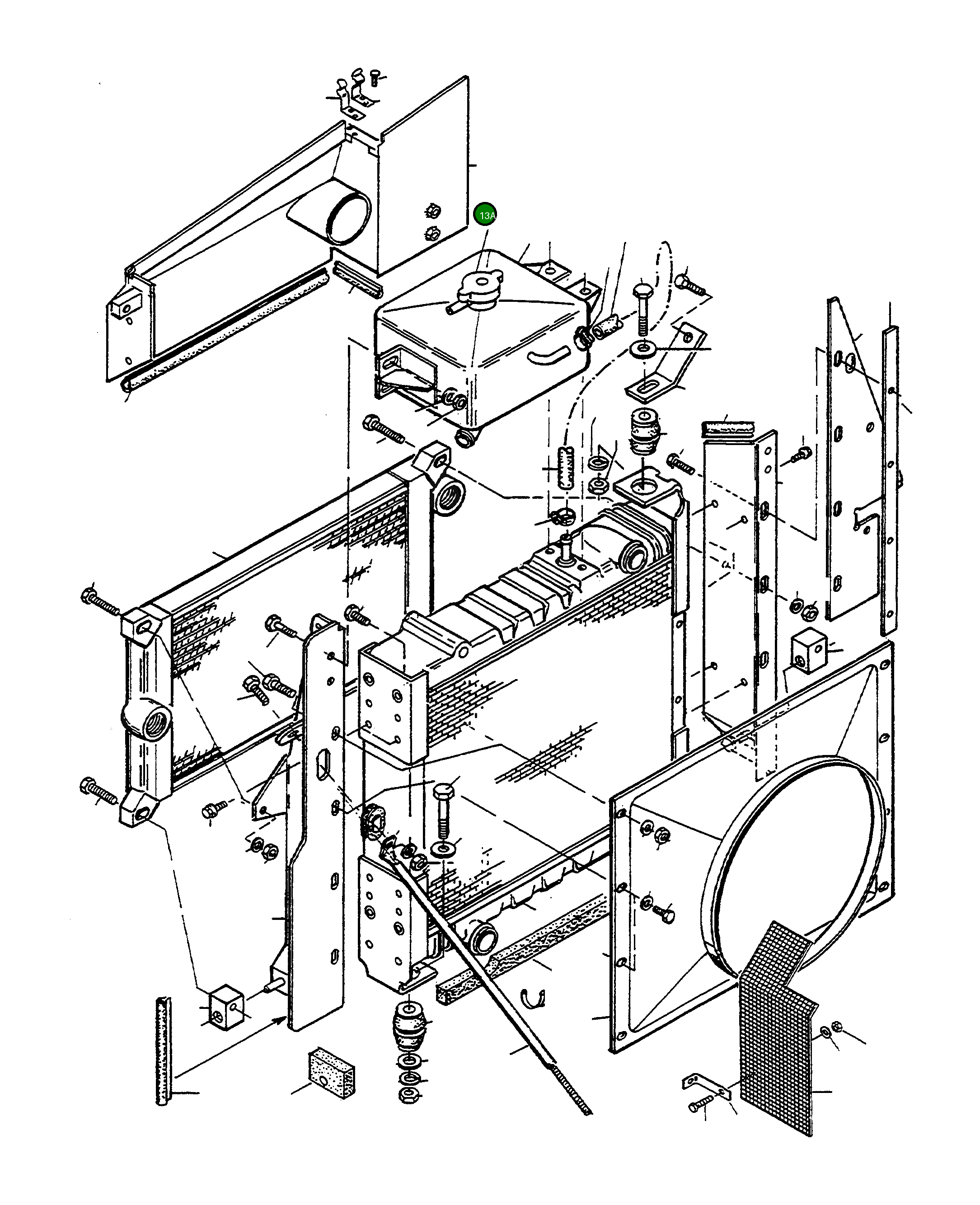 13A