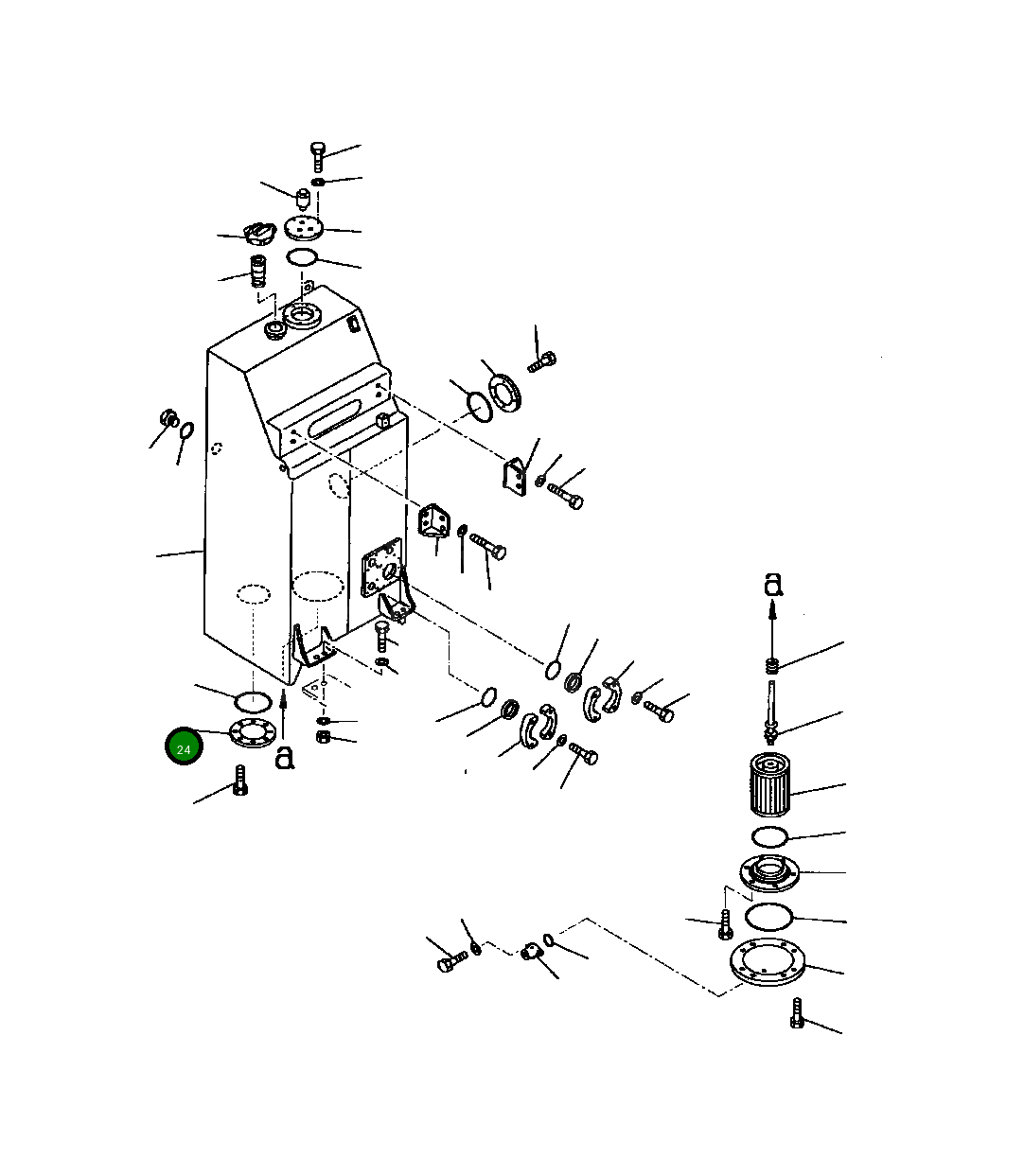 a

24

a