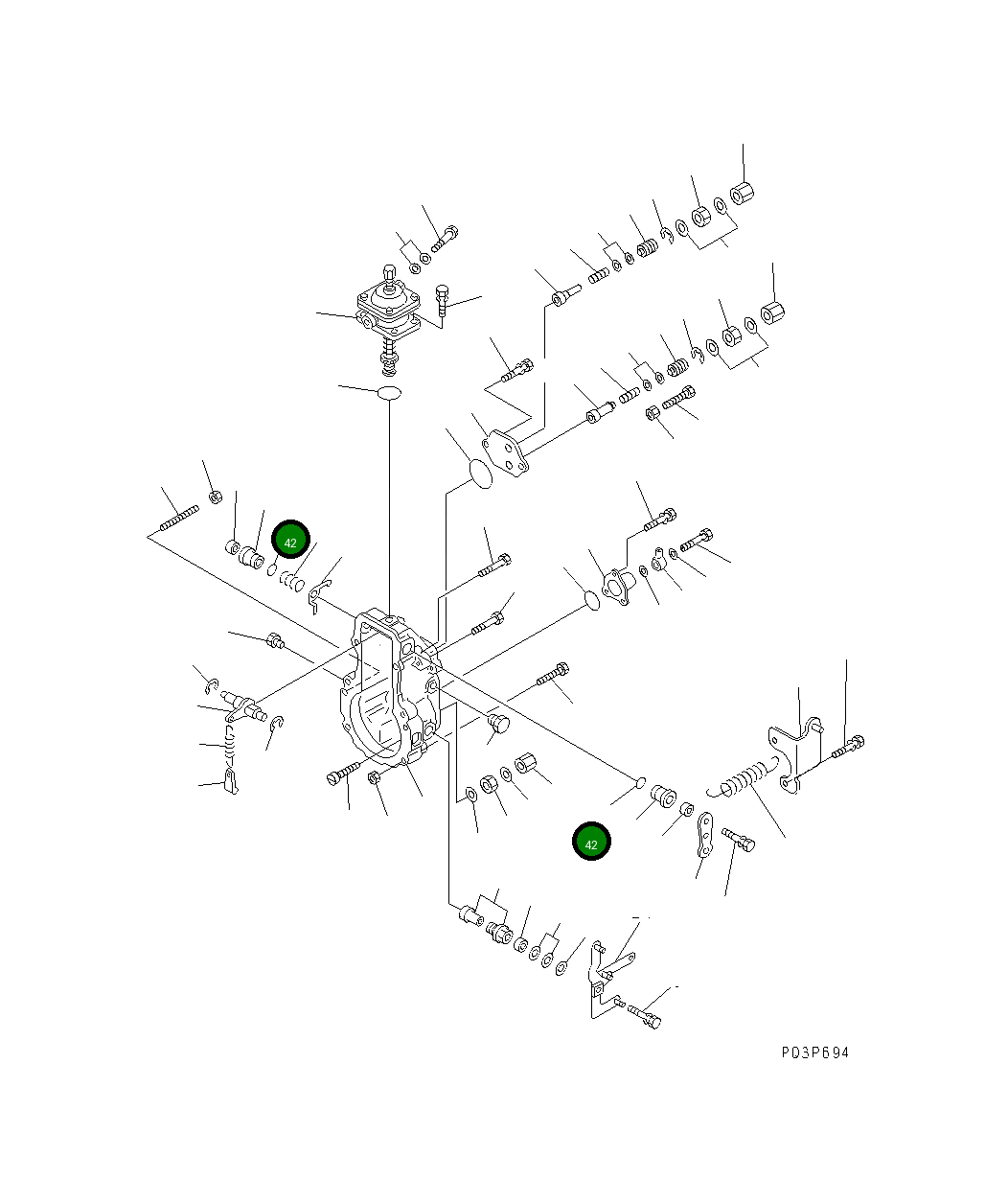 42

42

PD3P694