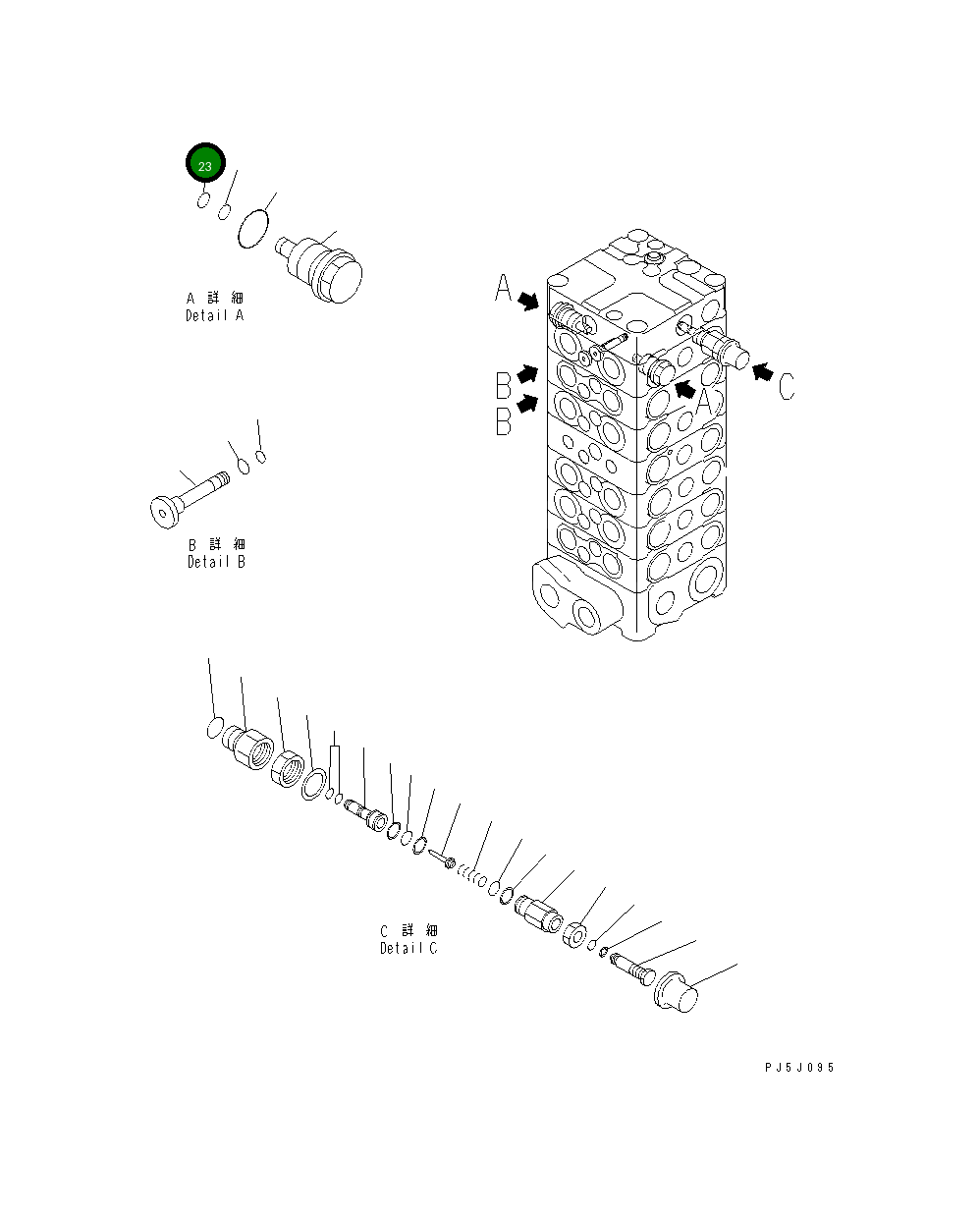 23

A 詳 細
Detail A

A

B

B

A

C

B 詳 細
Detail B

C 詳 細
Detail C

PJ5J095