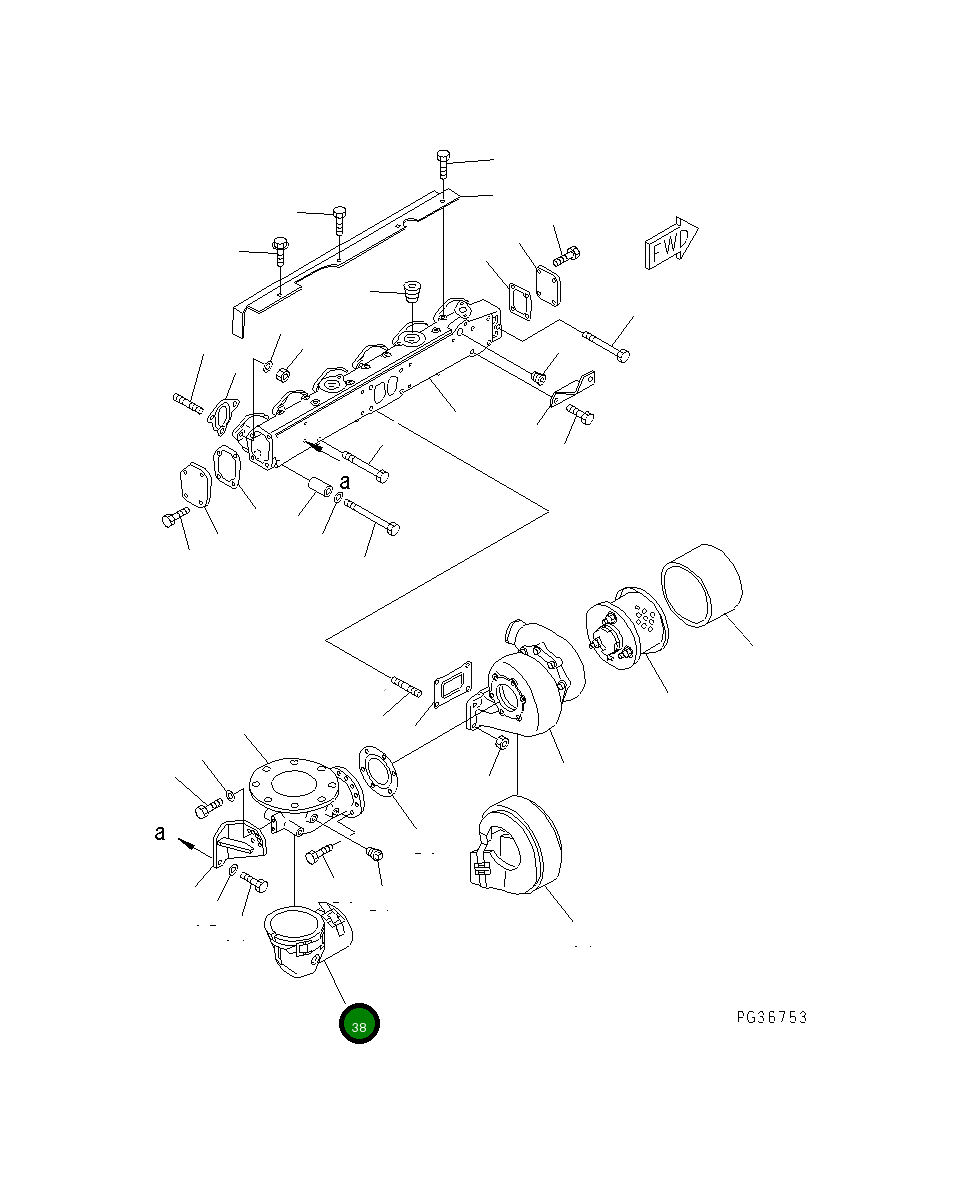 FWD

a

a

38

PG36753