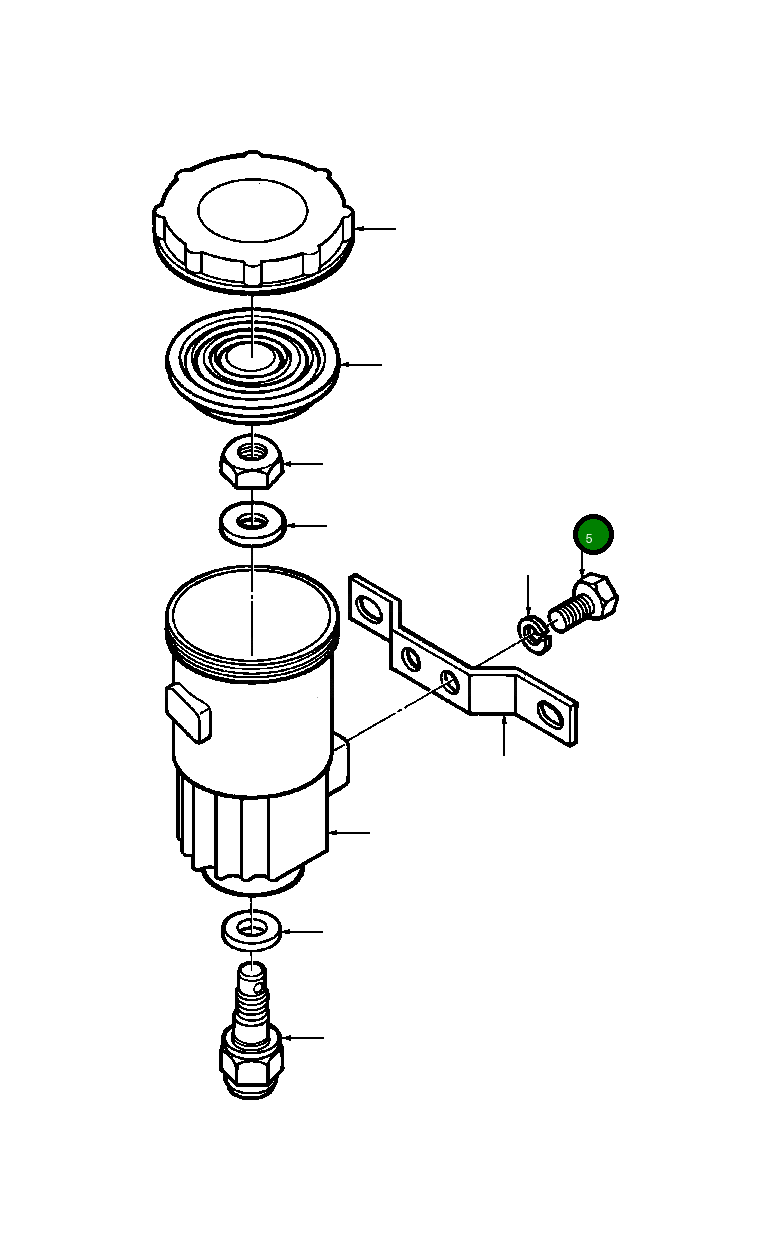 5