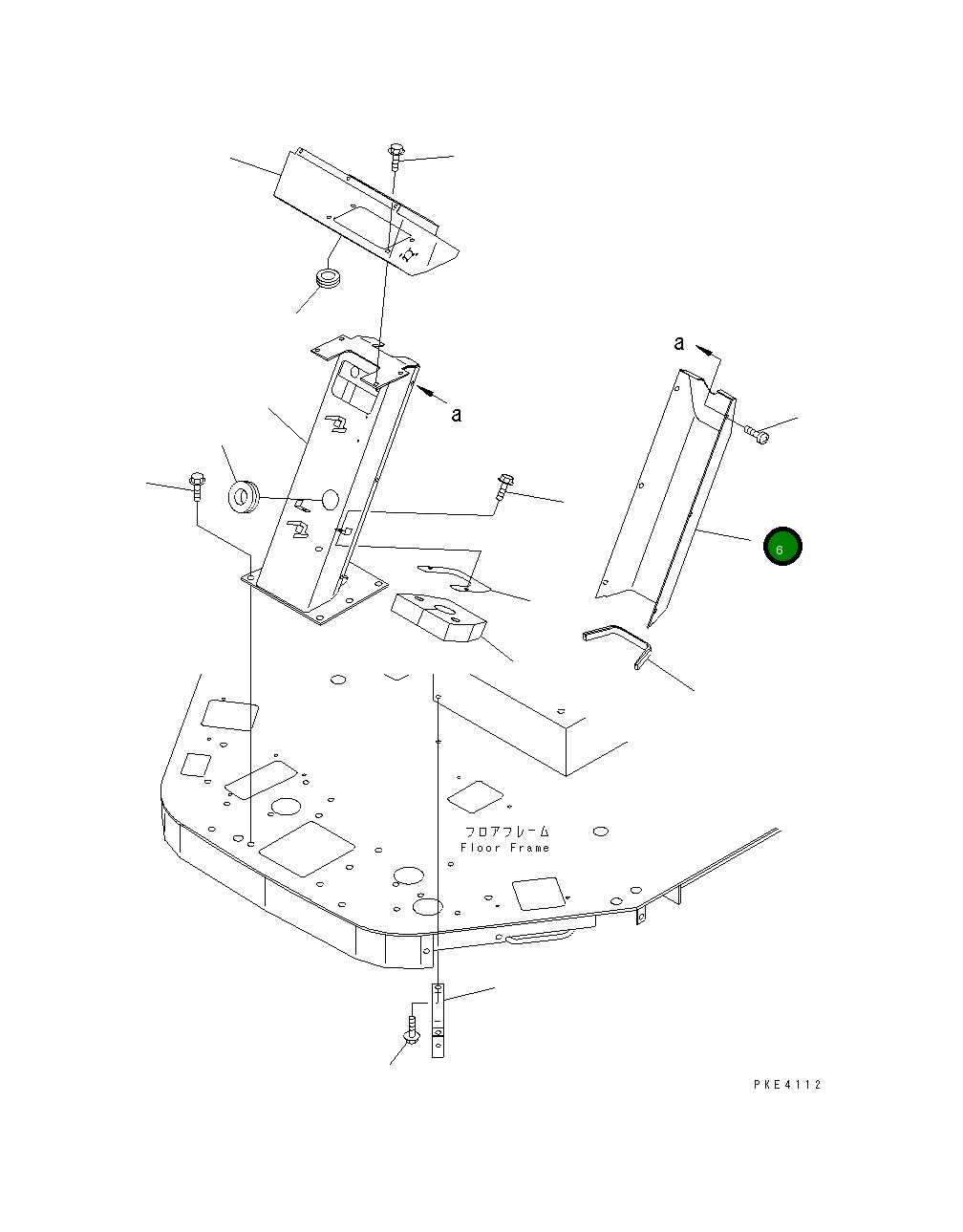 a

a

6

フロアフレーム
Floor Frame

PKE4112