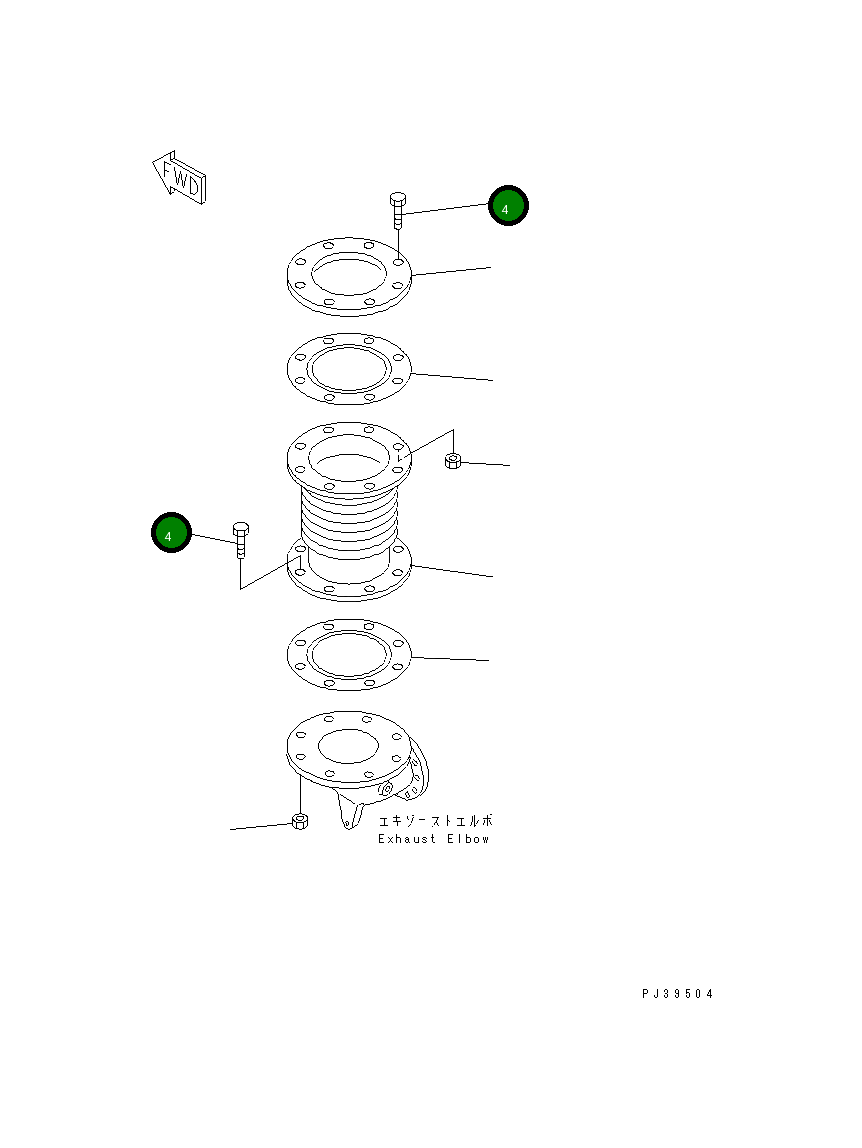 FWD

4

4

エキゾーストエルボ
Exhaust Elbow

PJ39504