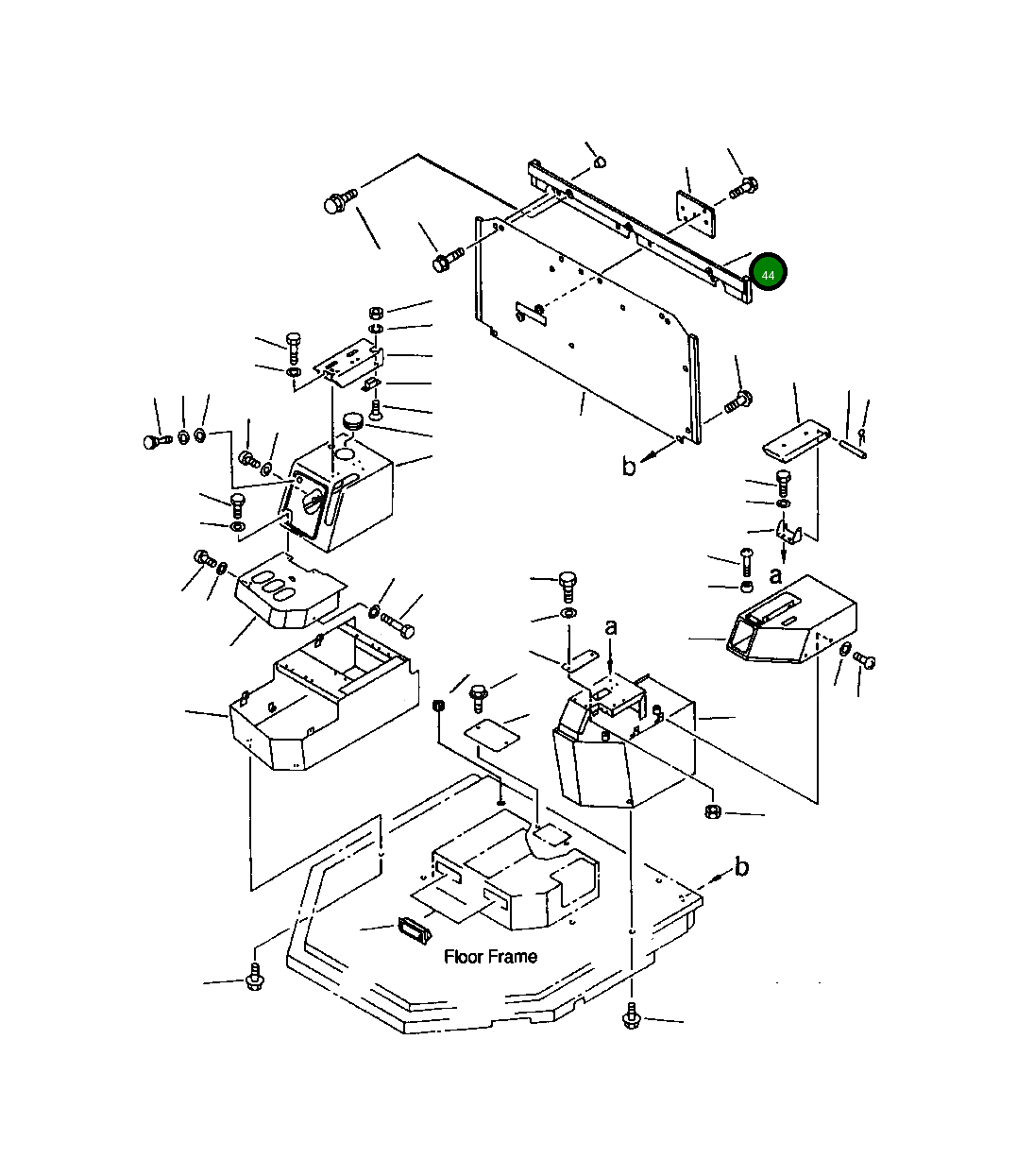 44
b
a
a
b
Floor Frame