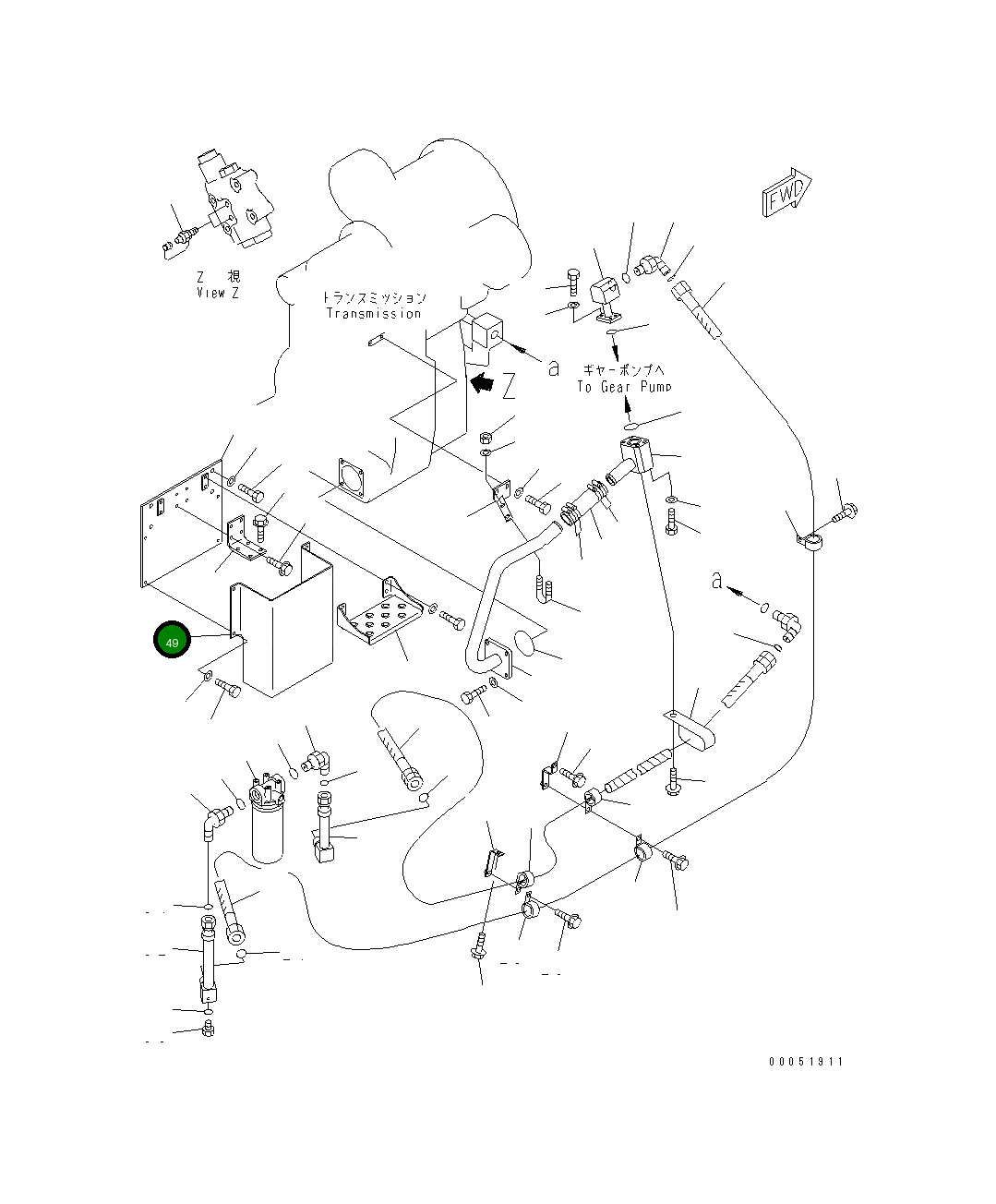 FWD

Z 視
View Z

トランスミッション
Transmission

a

Z

ギヤーポンプへ
To Gear Pump

a

49

00051911