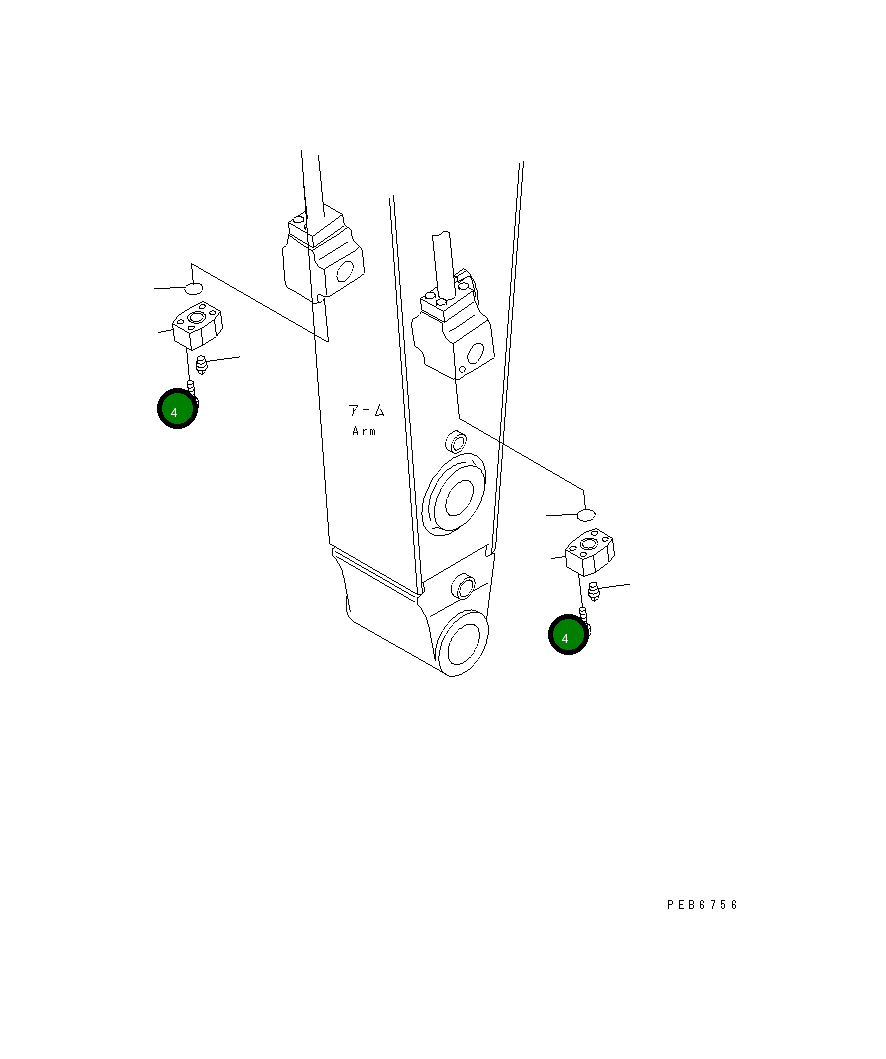 4

アーム
Arm

4

PEB6756