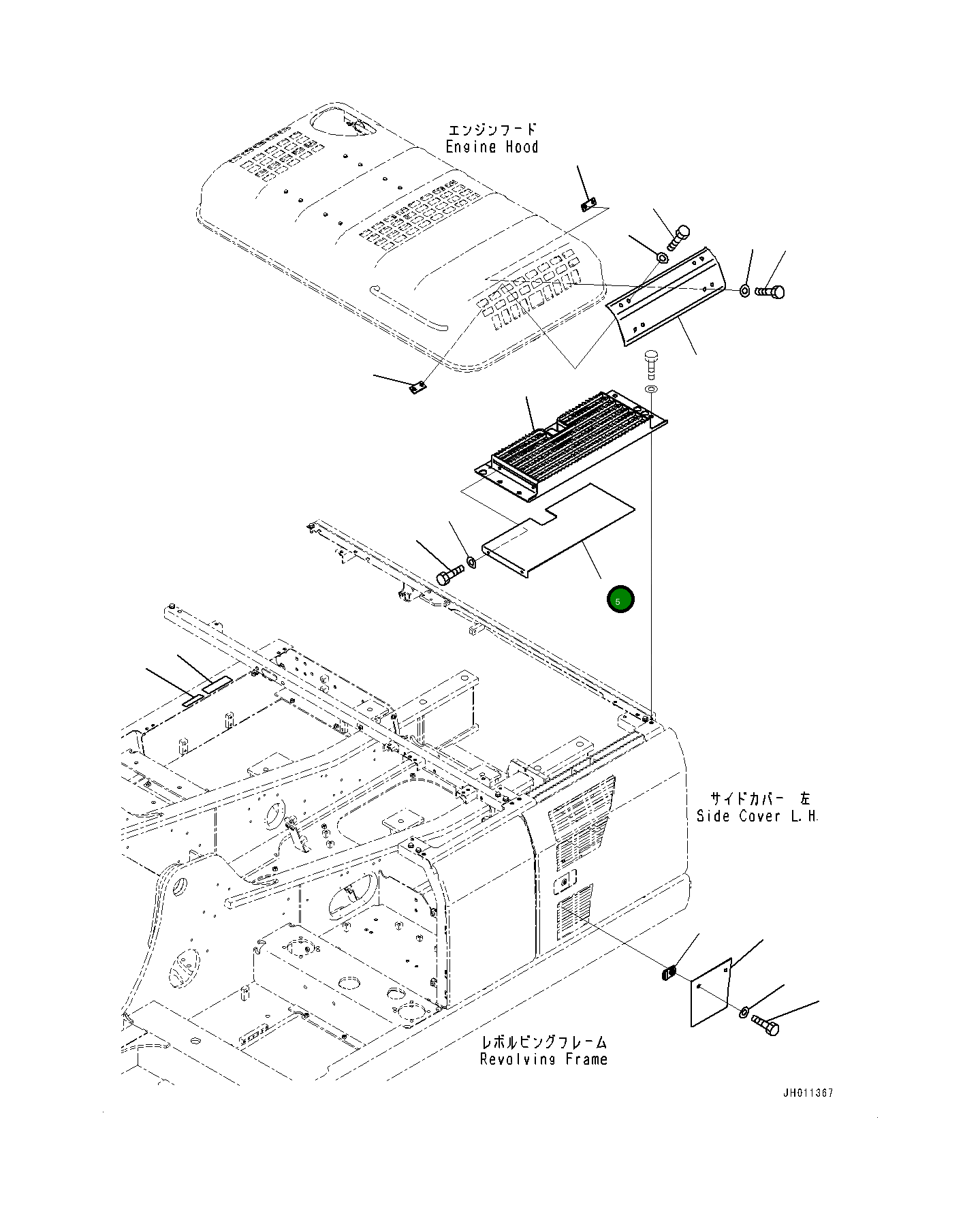 エンジンフード
Engine Hood

5

サイドカバー 左
Side Cover L.H.

レボルビングフレーム
Revolving Frame

JH011367