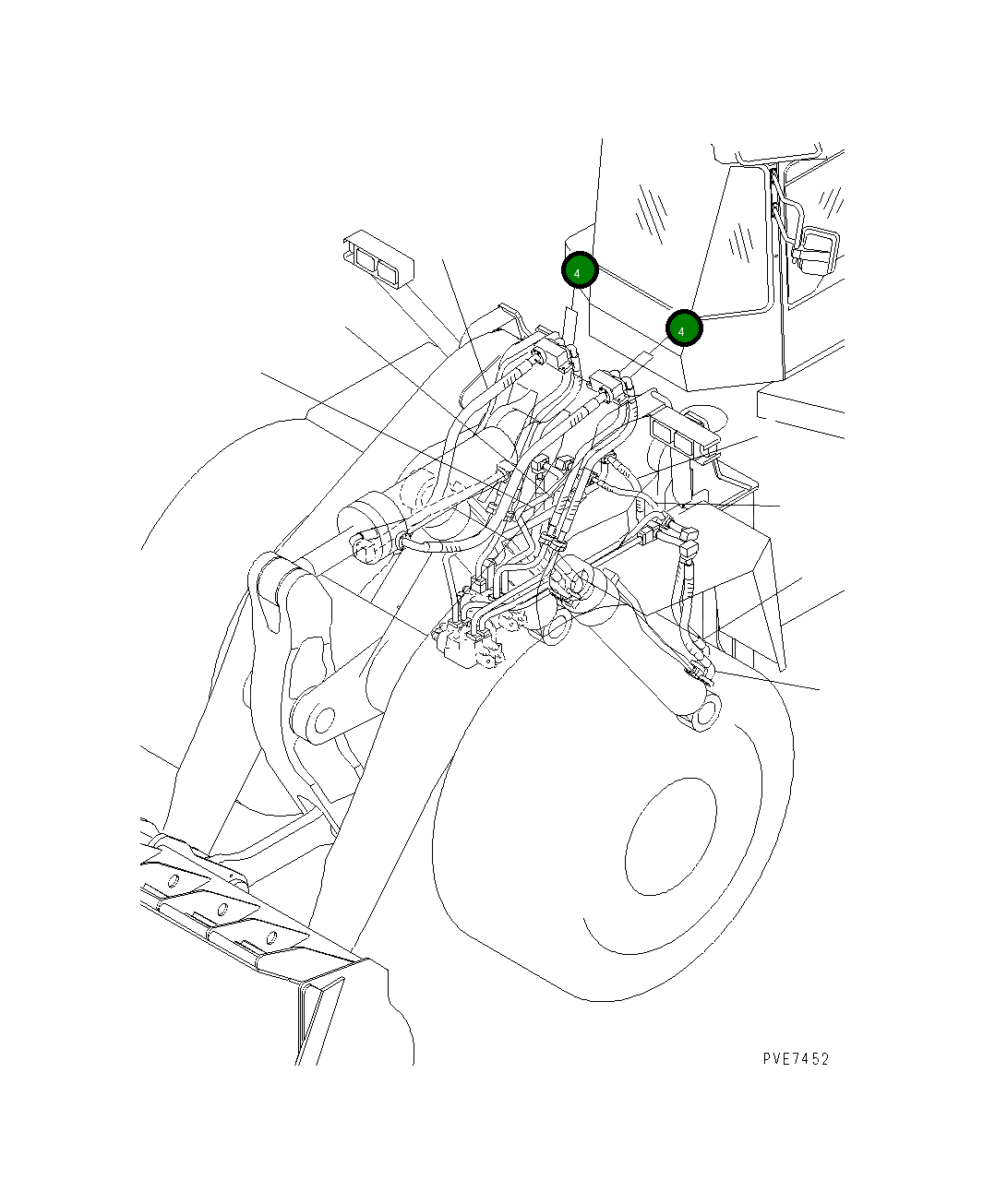 4
4
PVE7452