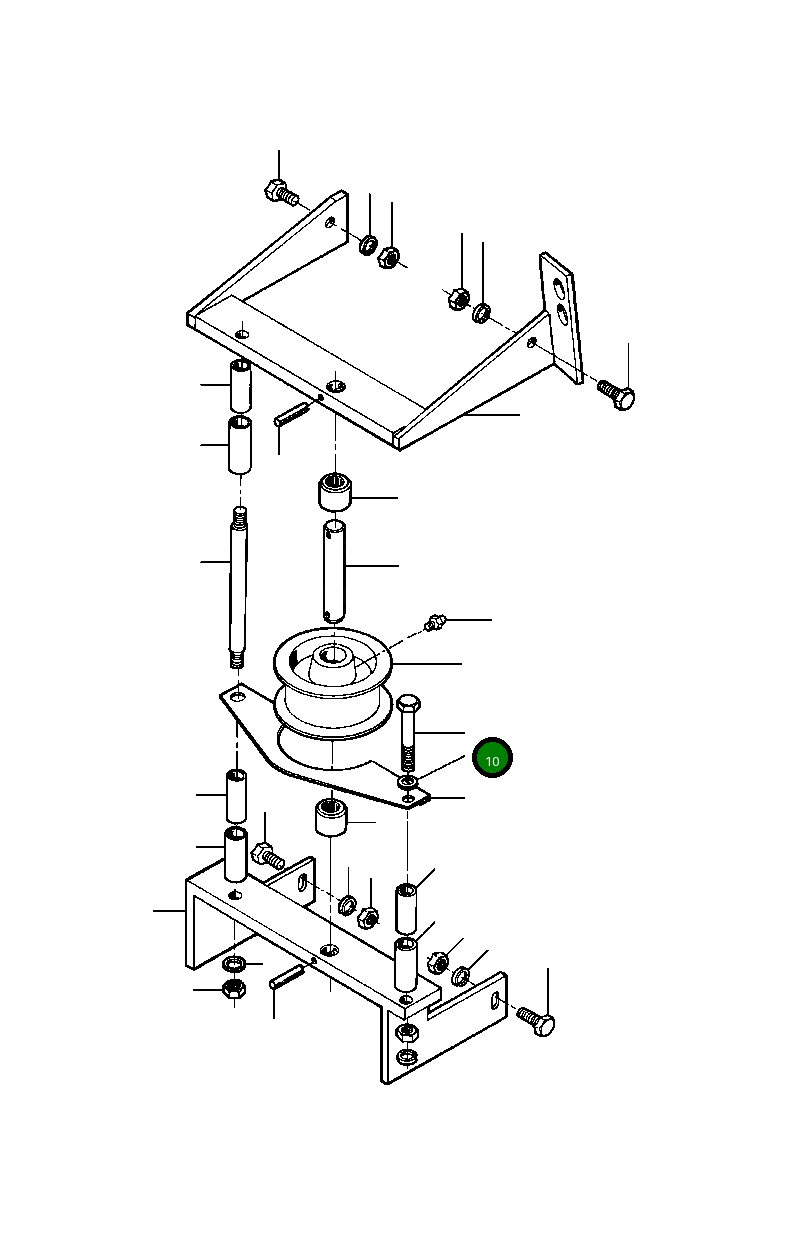 10